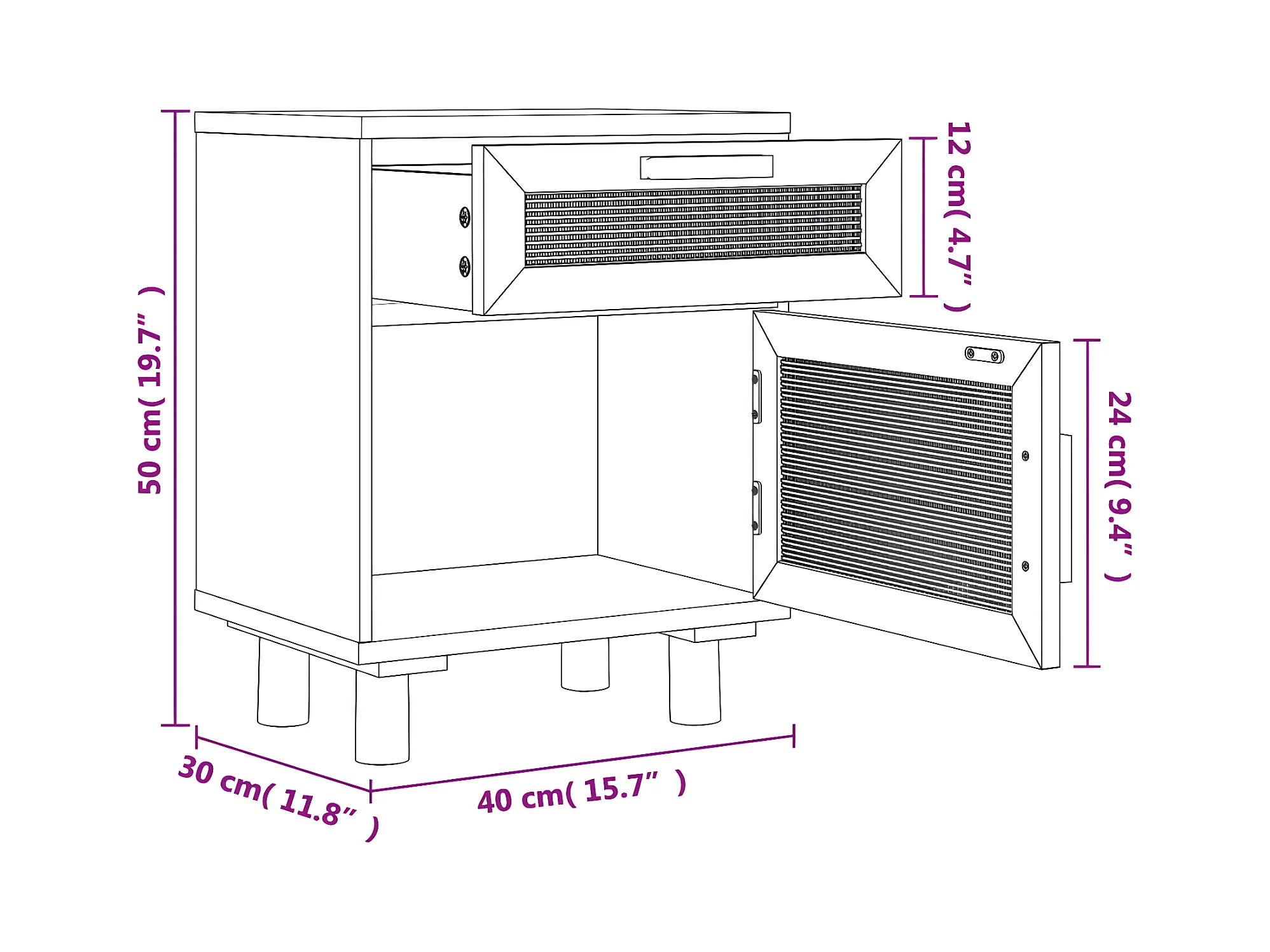 50 cm( 19.7” )

12 cm( 4.7” )

24 cm( 9.4” )

30 cm( 11.8” )

40 cm( 15.7” )