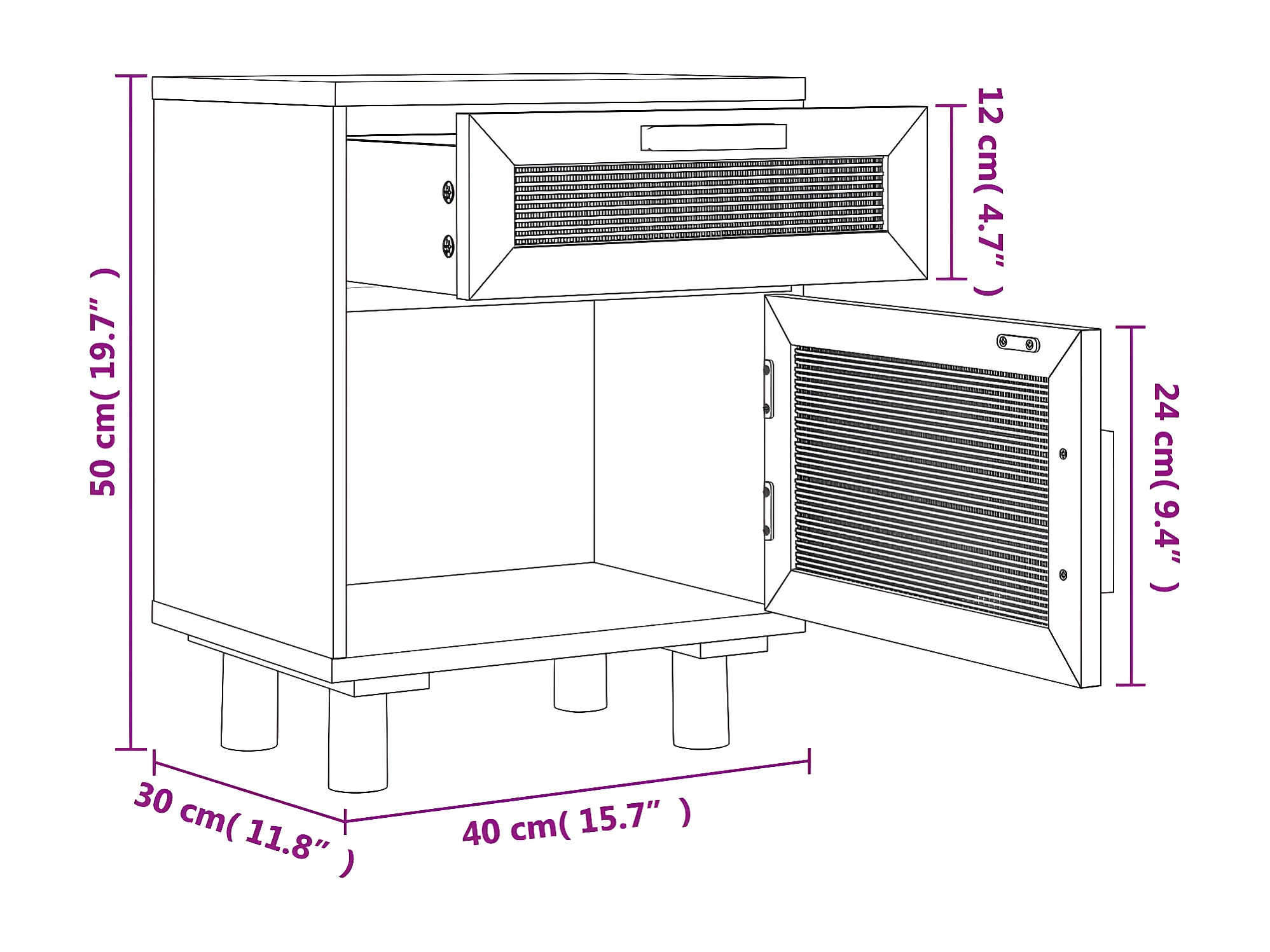 50 cm( 19.7” )

12 cm( 4.7” )

24 cm( 9.4” )

30 cm( 11.8” )

40 cm( 15.7” )