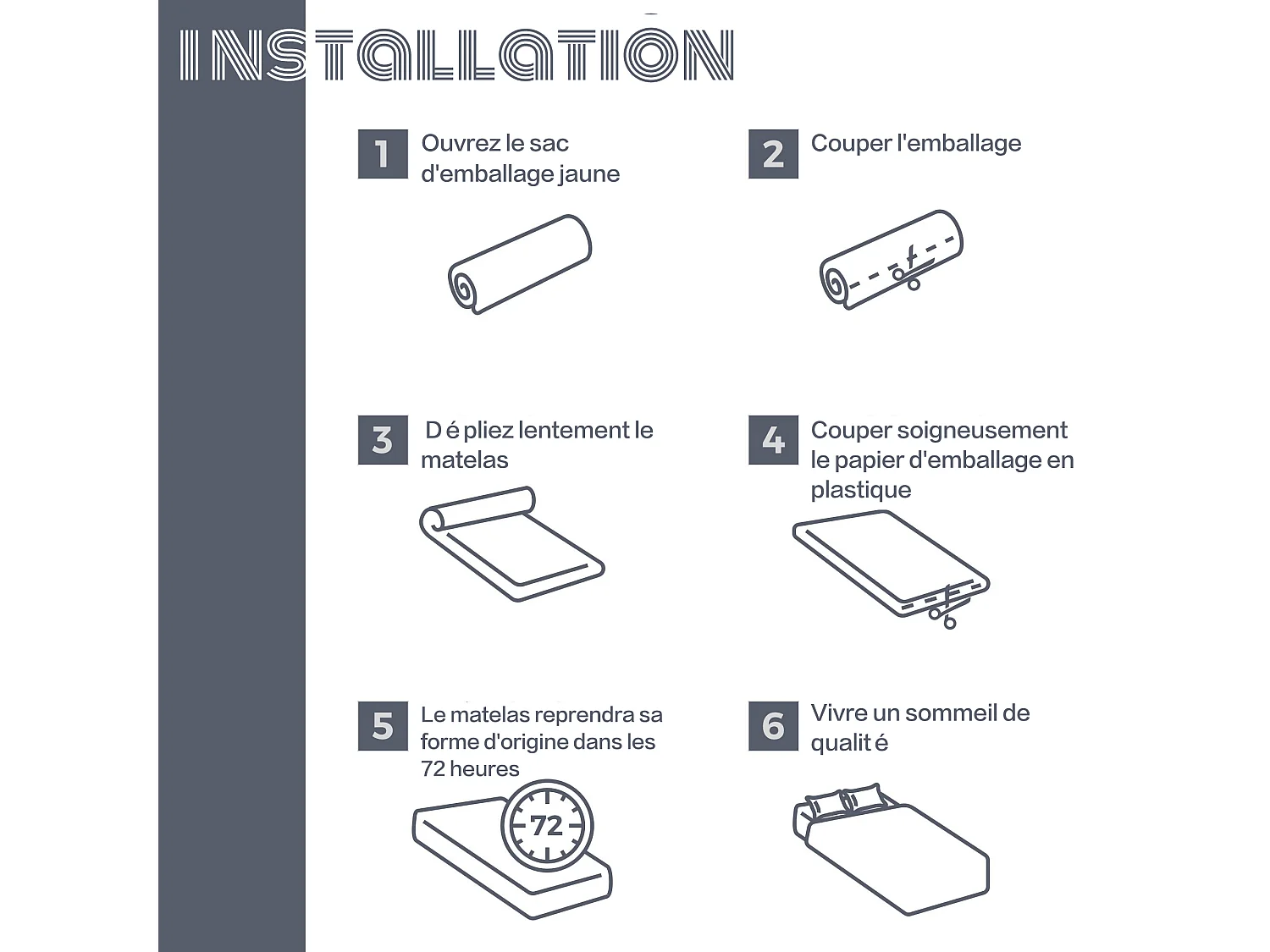 INSTALLATION

1 Ouvrez le sac d'emballage jaune

2 Couper l'emballage

3 D é pliez lentement le matelas

4 Couper soigneusement le papier d'emballage en plastique

5 Le matelas reprendra sa forme d'origine dans les 72 heures

72

6 Vivre un sommeil de qualit é