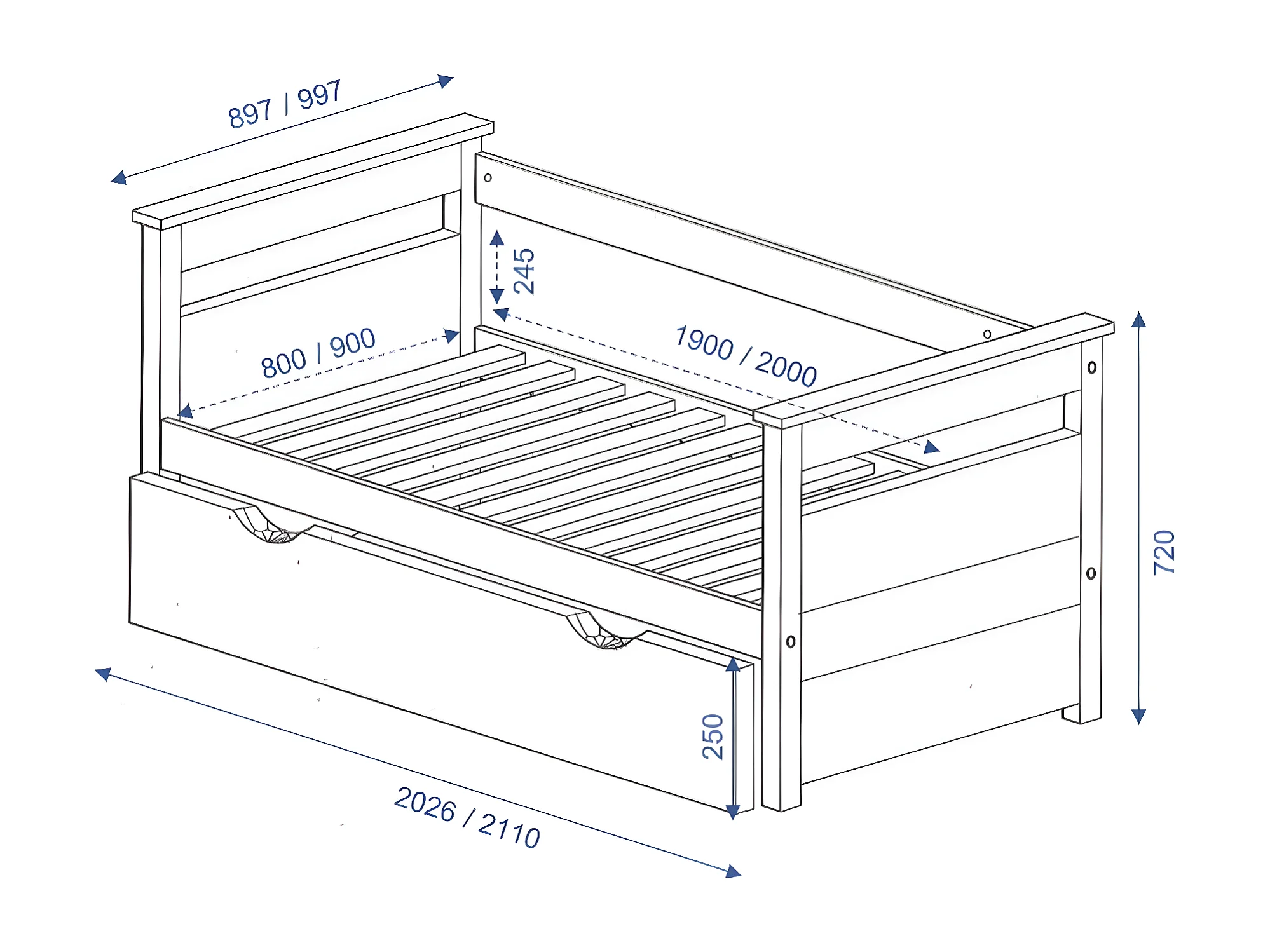 897 / 997

245

800 / 900

1900 / 2000

720

250

2026 / 2110