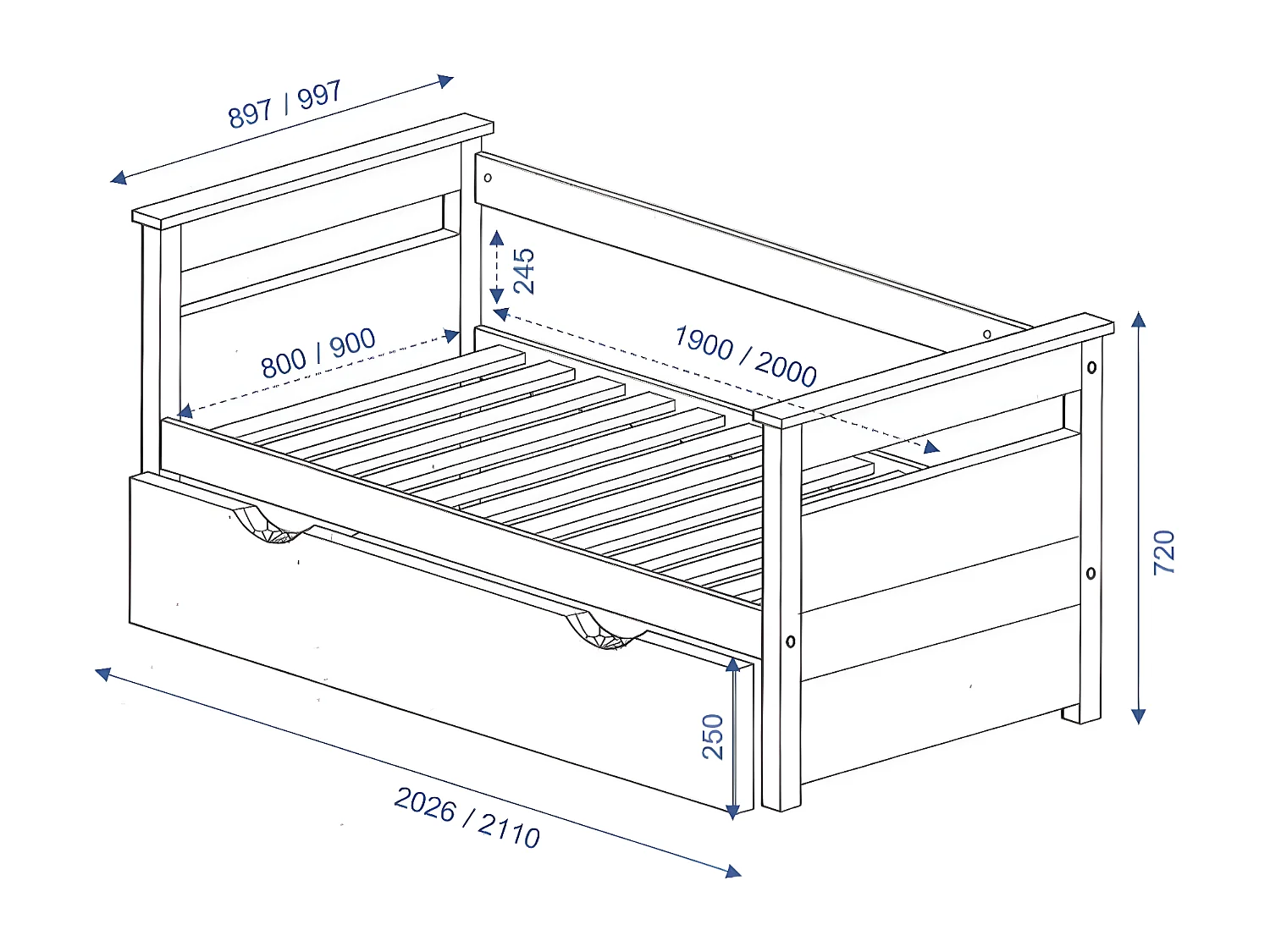 897 / 997

245

800 / 900

1900 / 2000

720

250

2026 / 2110