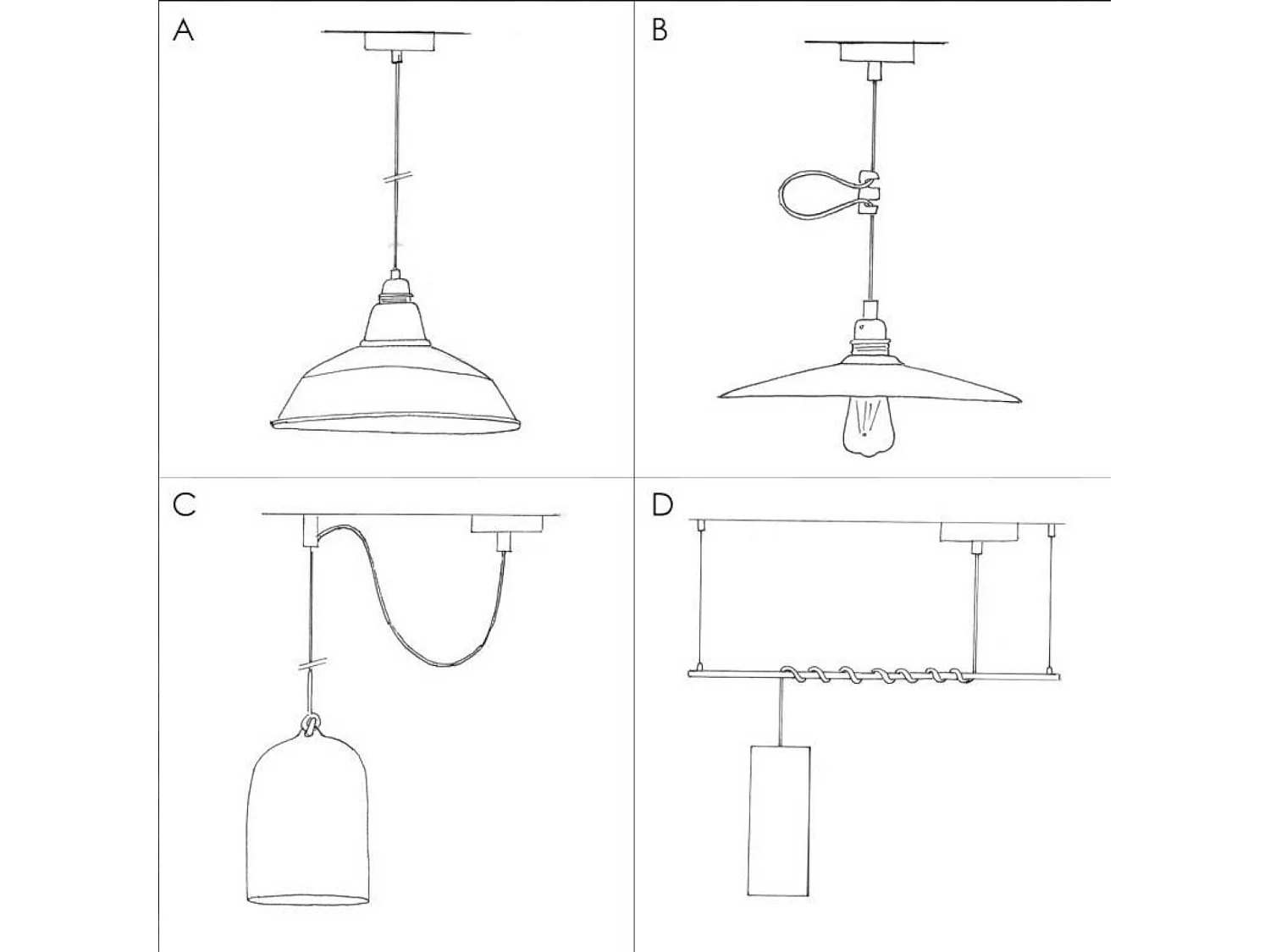 A

B

C

D