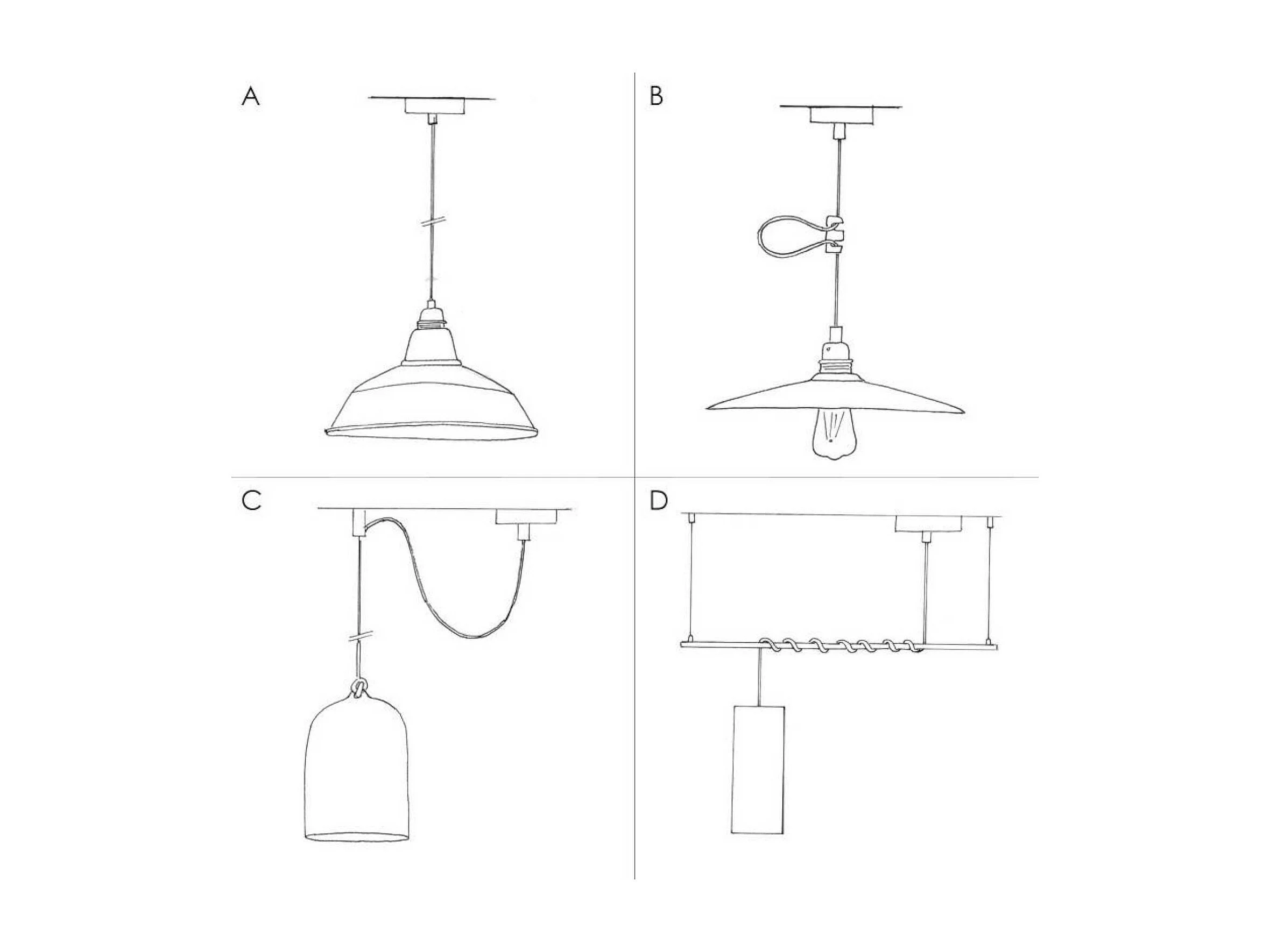 A

B

C

D