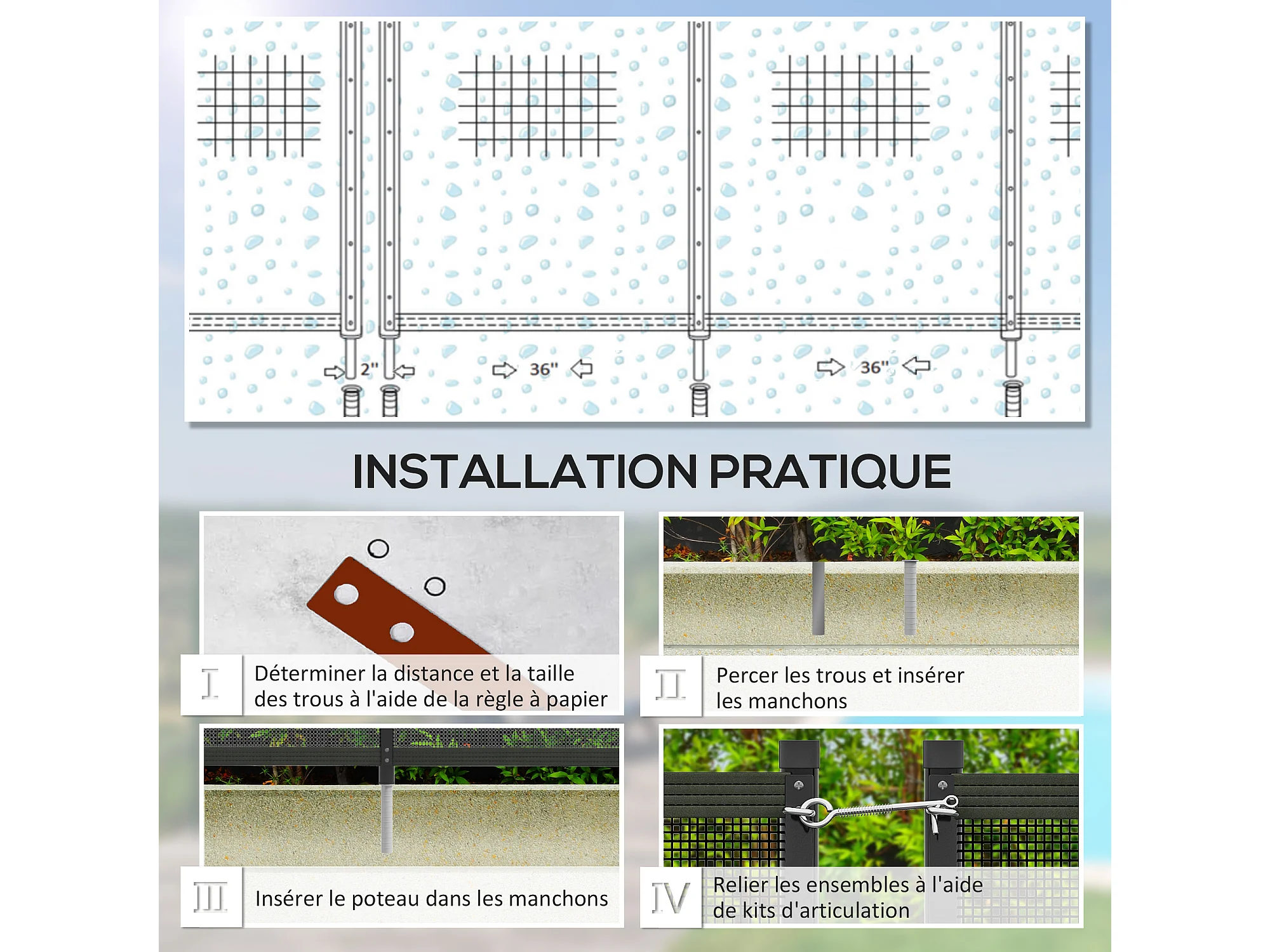 2"

36"

36"

INSTALLATION PRATIQUE

I
Déterminer la distance et la taille des trous à l'aide de la règle à papier

II
Percer les trous et insérer les manchons

III
Insérer le poteau dans les manchons

IV
Relier les ensembles à l'aide de kits d'articulation