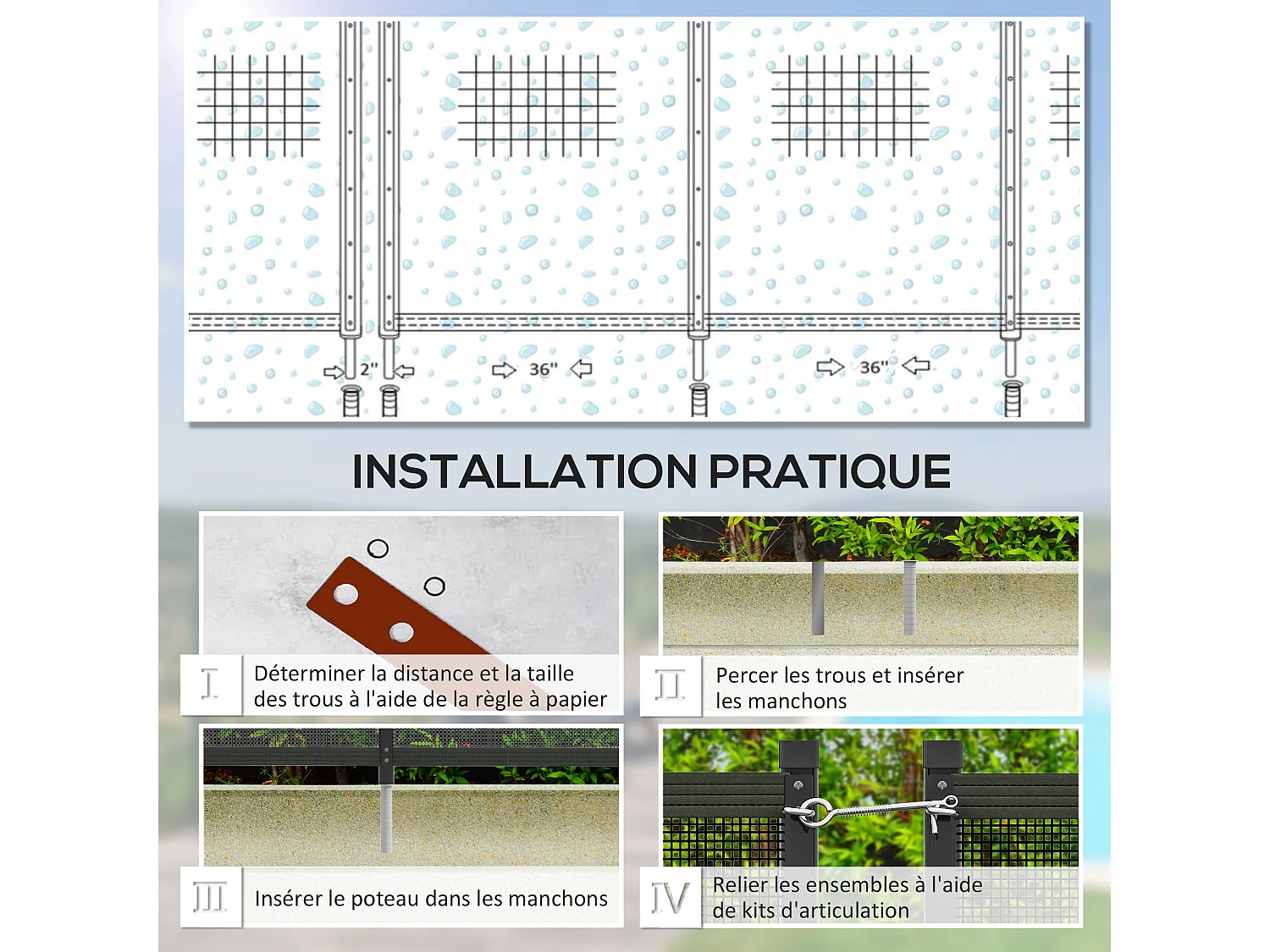 2"

36"

36"

INSTALLATION PRATIQUE

I Déterminer la distance et la taille des trous à l'aide de la règle à papier

II Percer les trous et insérer les manchons

III Insérer le poteau dans les manchons

IV Relier les ensembles à l'aide de kits d'articulation