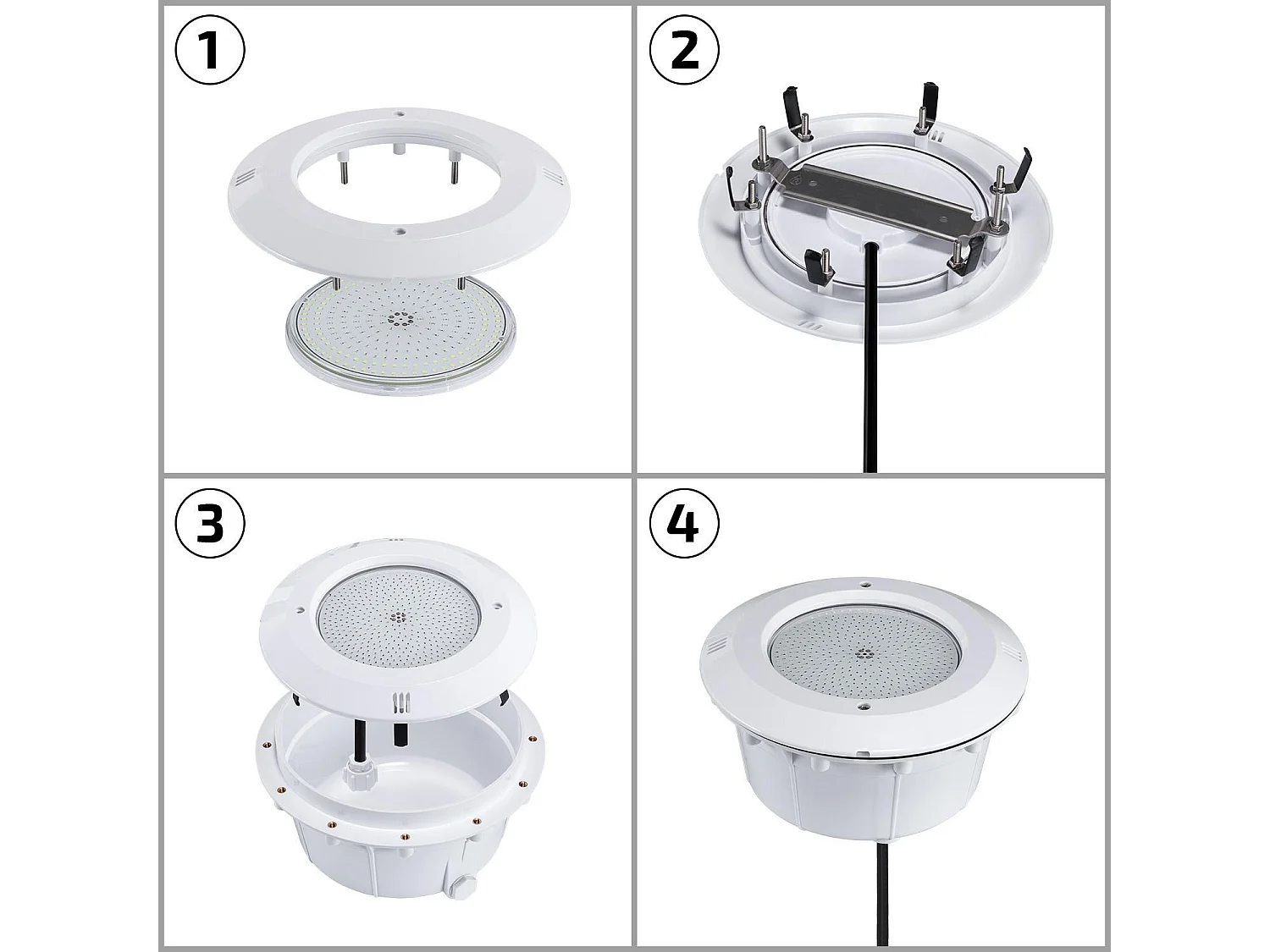 1

2

3

4