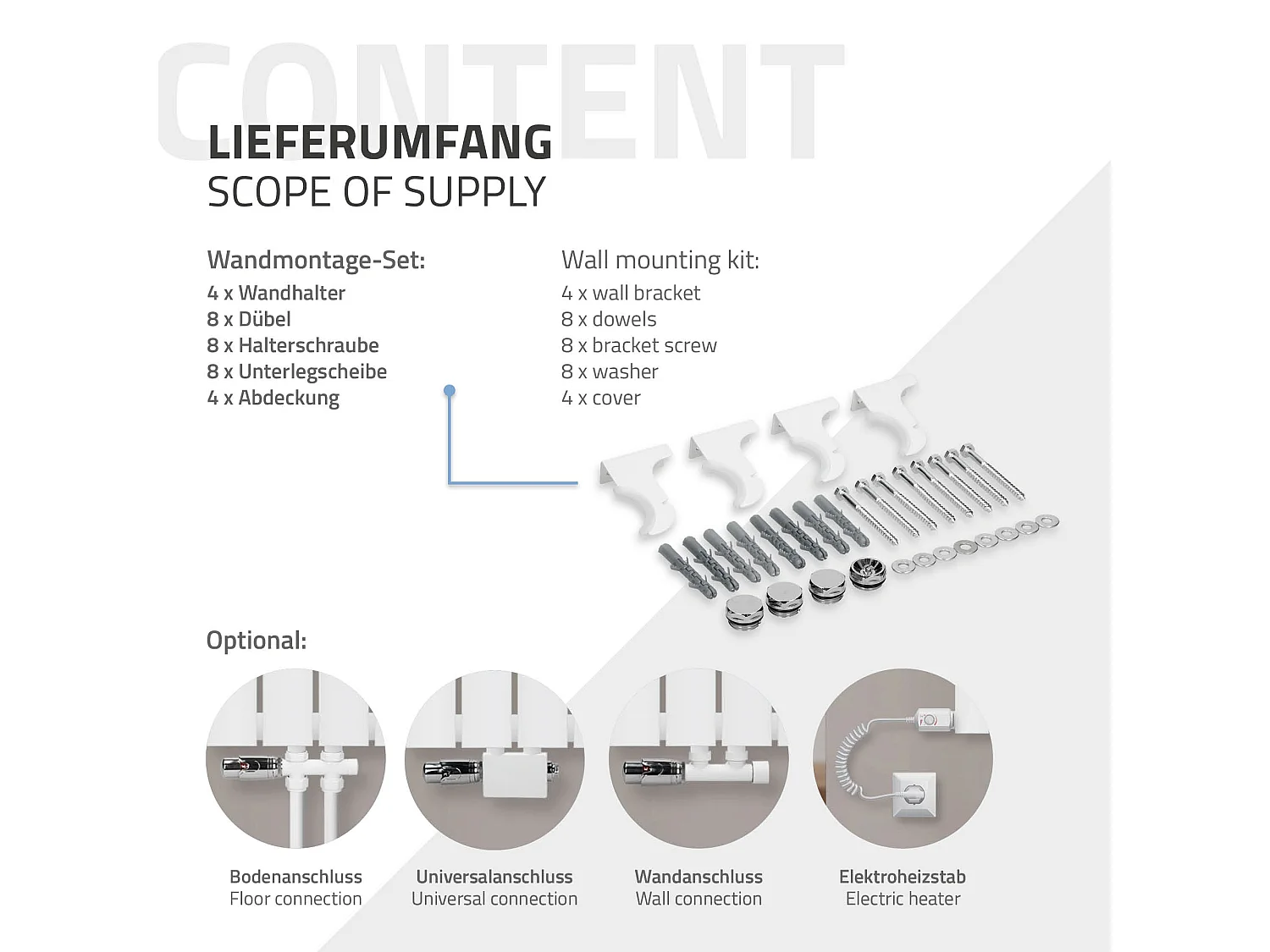 CONTENT

LIEFERUMFANG
SCOPE OF SUPPLY

Wandmontage-Set:
4 x Wandhalter
8 x Dübel
8 x Halterschraube
8 x Unterlegscheibe
4 x Abdeckung

Wall mounting kit:
4 x wall bracket
8 x dowels
8 x bracket screw
8 x washer
4 x cover

Optional:

Bodenanschluss
Floor connection

Universalanschluss
Universal connection

Wandanschluss
Wall connection

Elektroheizstab
Electric heater