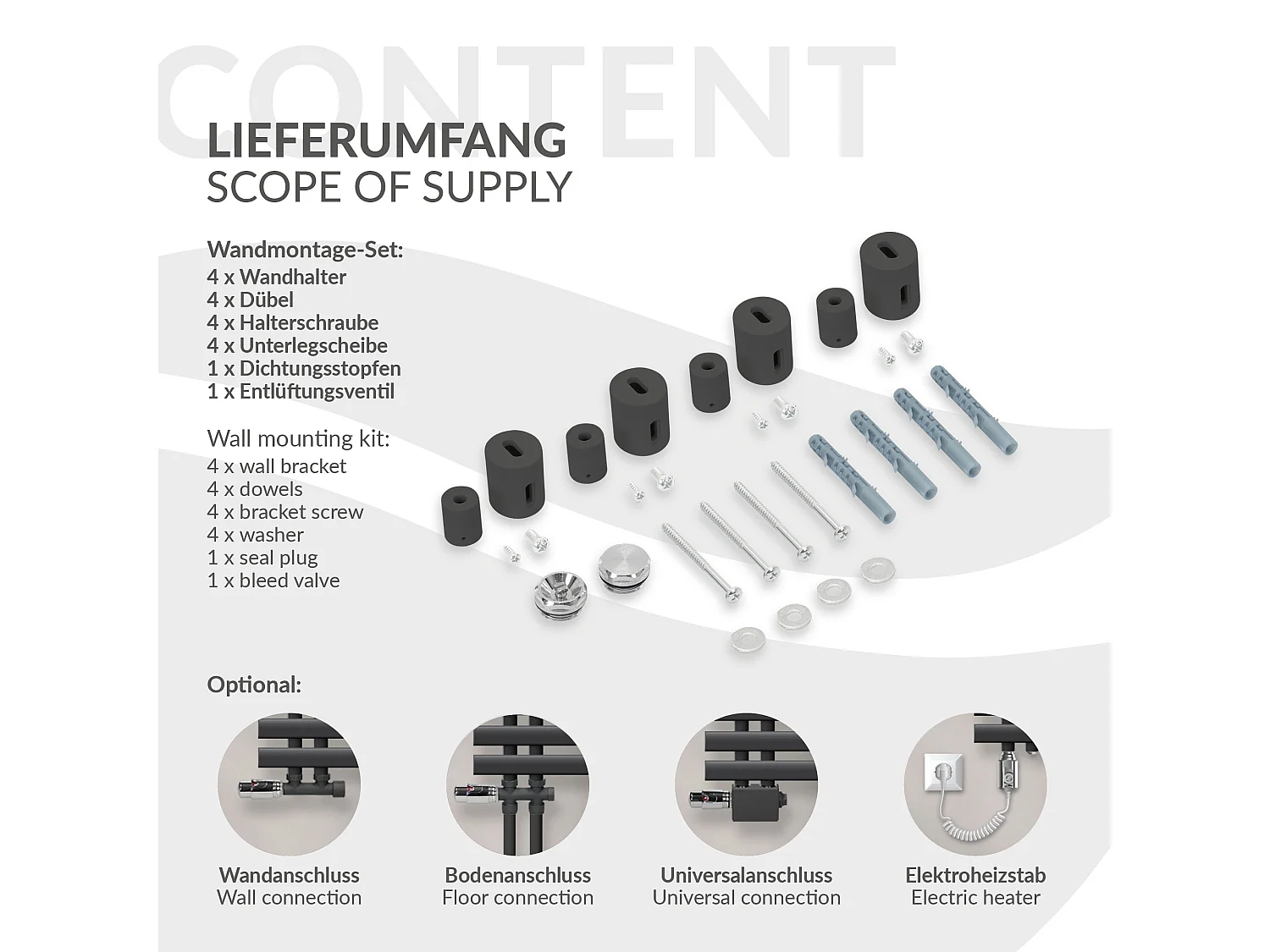 CONTENT

LIEFERUMFANG
SCOPE OF SUPPLY

Wandmontage-Set:
4 x Wandhalter
4 x Dübel
4 x Halterschraube
4 x Unterlegscheibe
1 x Dichtungsstopfen
1 x Entlüftungsventil

Wall mounting kit:
4 x wall bracket
4 x dowels
4 x bracket screw
4 x washer
1 x seal plug
1 x bleed valve

Optional:

Wandanschluss
Wall connection

Bodenanschluss
Floor connection

Universalanschluss
Universal connection

Elektroheizstab
Electric heater