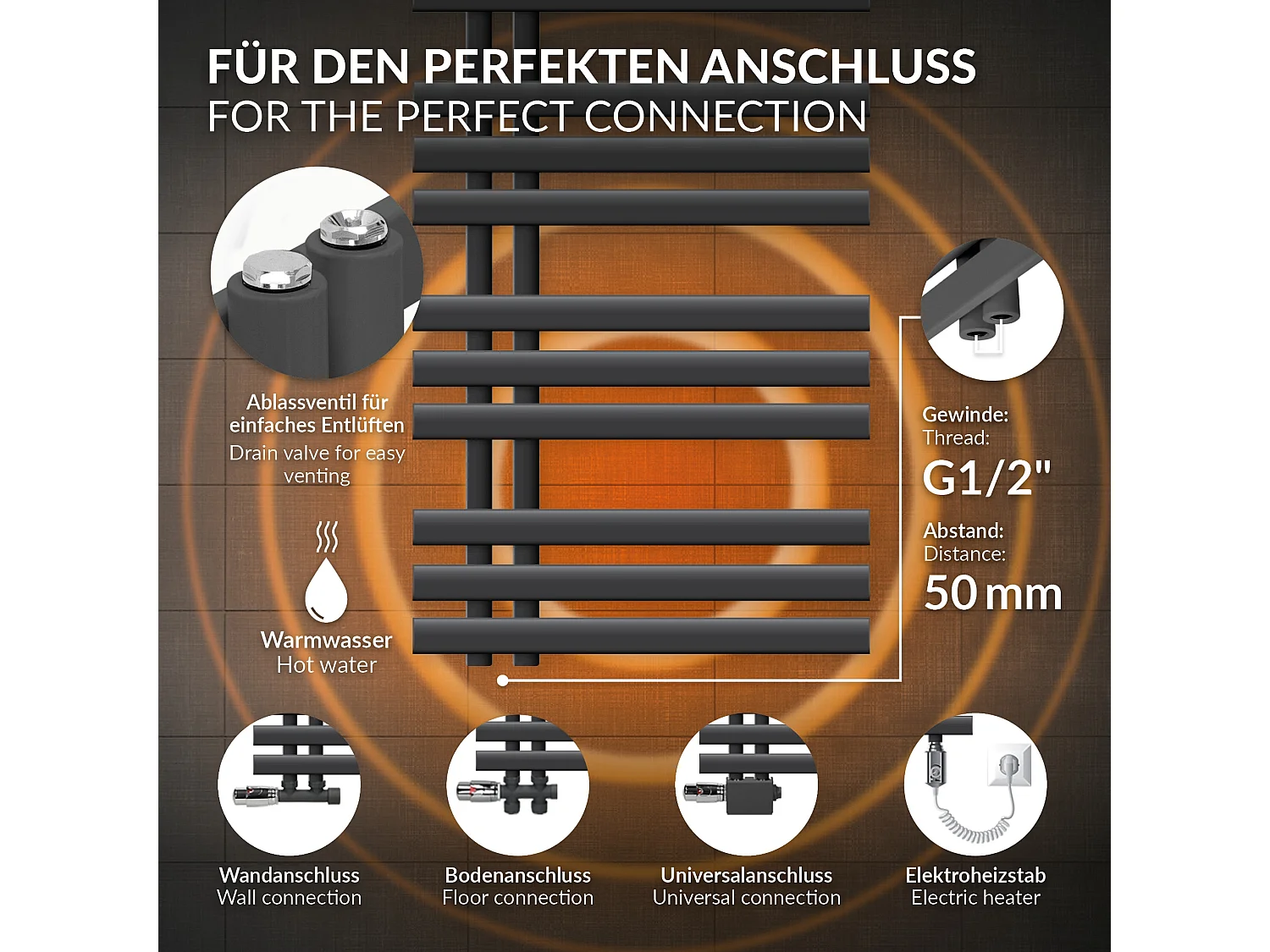 FÜR DEN PERFEKTEN ANSCHLUSS
FOR THE PERFECT CONNECTION

Ablassventil für einfaches Entlüften
Drain valve for easy venting

Warmwasser
Hot water

Gewinde:
Thread:
G1/2"

Abstand:
Distance:
50 mm

Wandanschluss
Wall connection

Bodenanschluss
Floor connection

Universalanschluss
Universal connection

Elektroheizstab
Electric heater