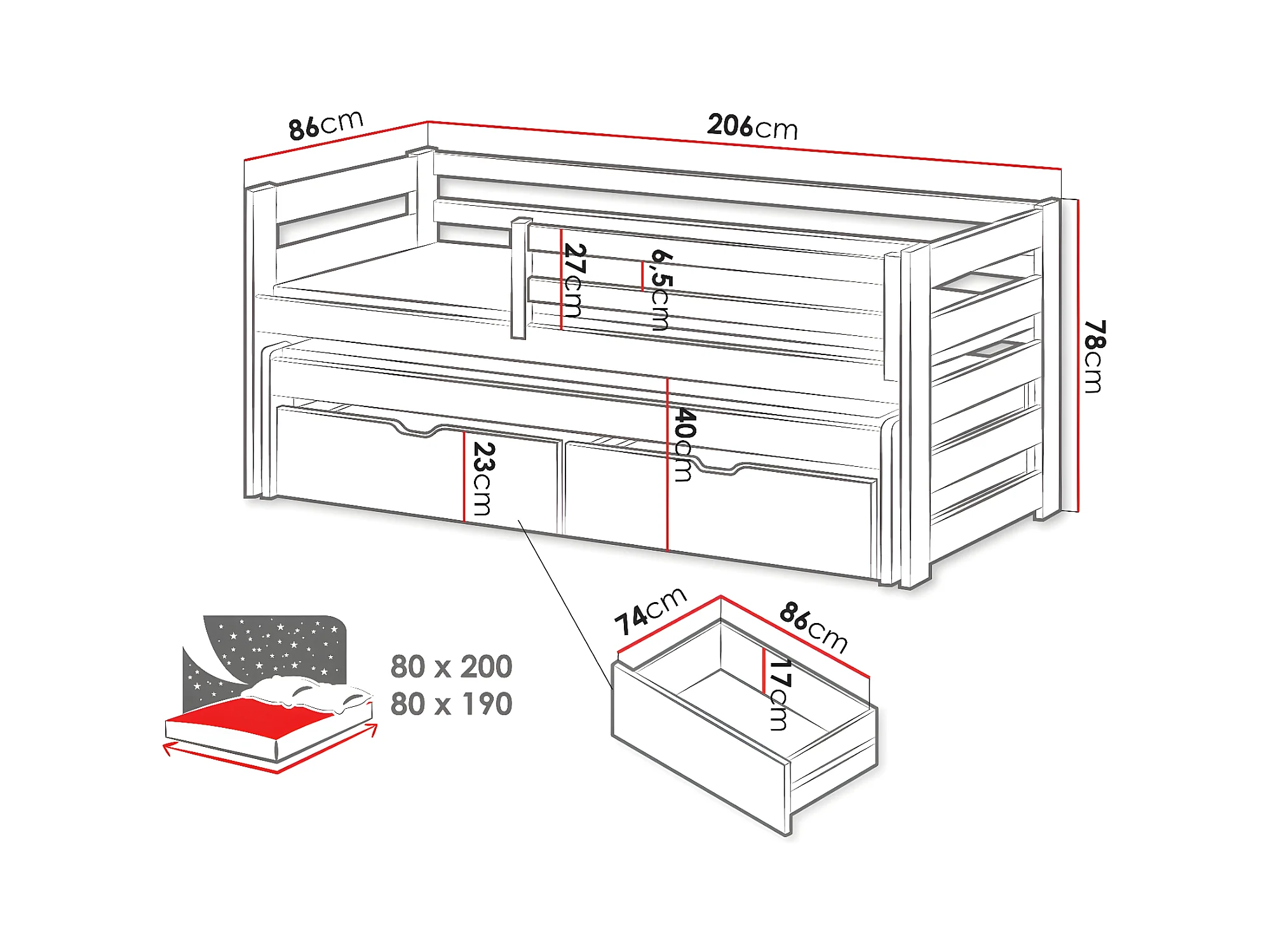 86cm
206cm
27cm
6,5cm
78cm
40cm
23cm
74cm
86cm
17cm
80 x 200
80 x 190