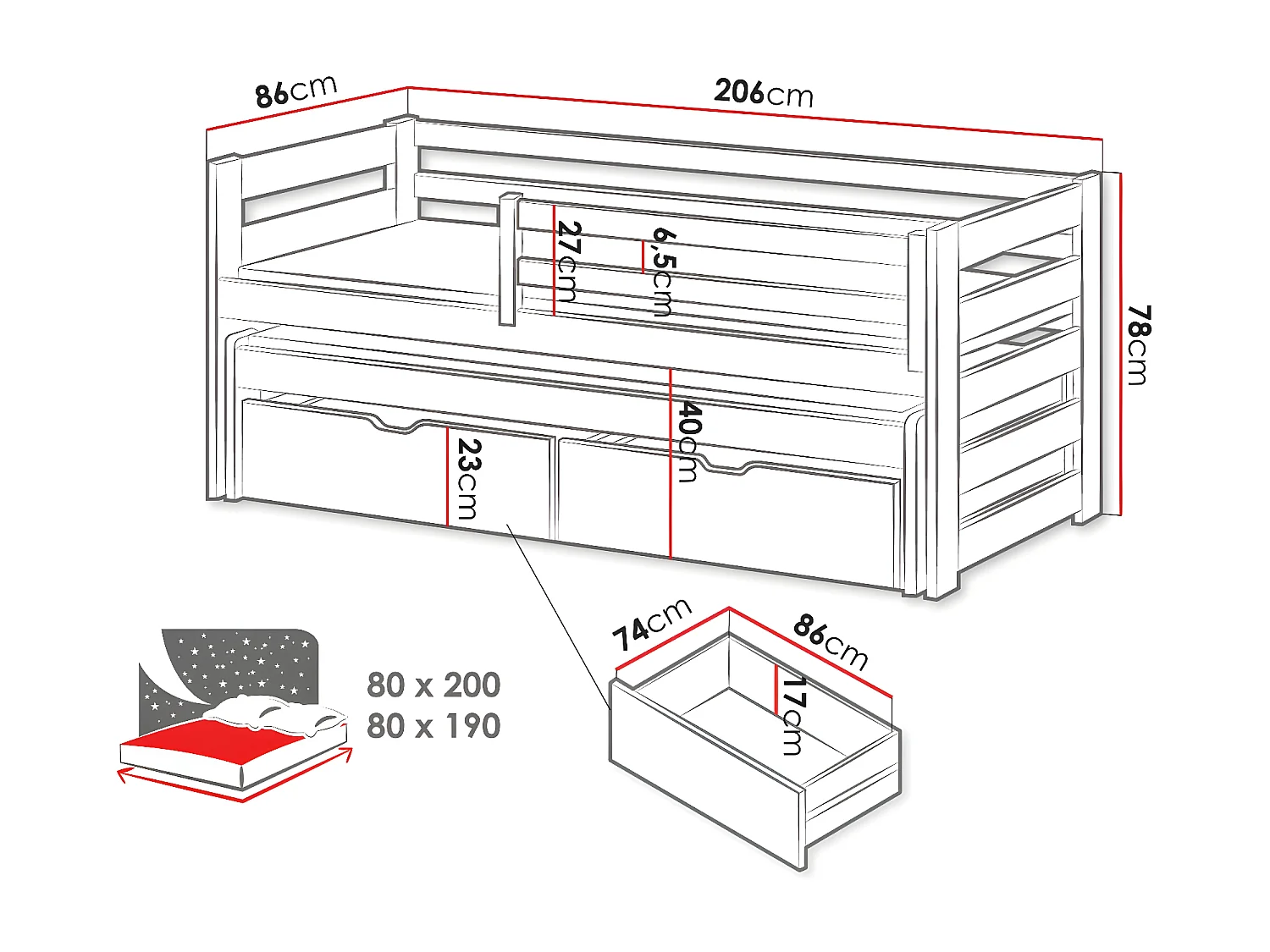 86cm

206cm

27cm

6,5cm

78cm

40cm

23cm

74cm

86cm

17cm

80 x 200
80 x 190