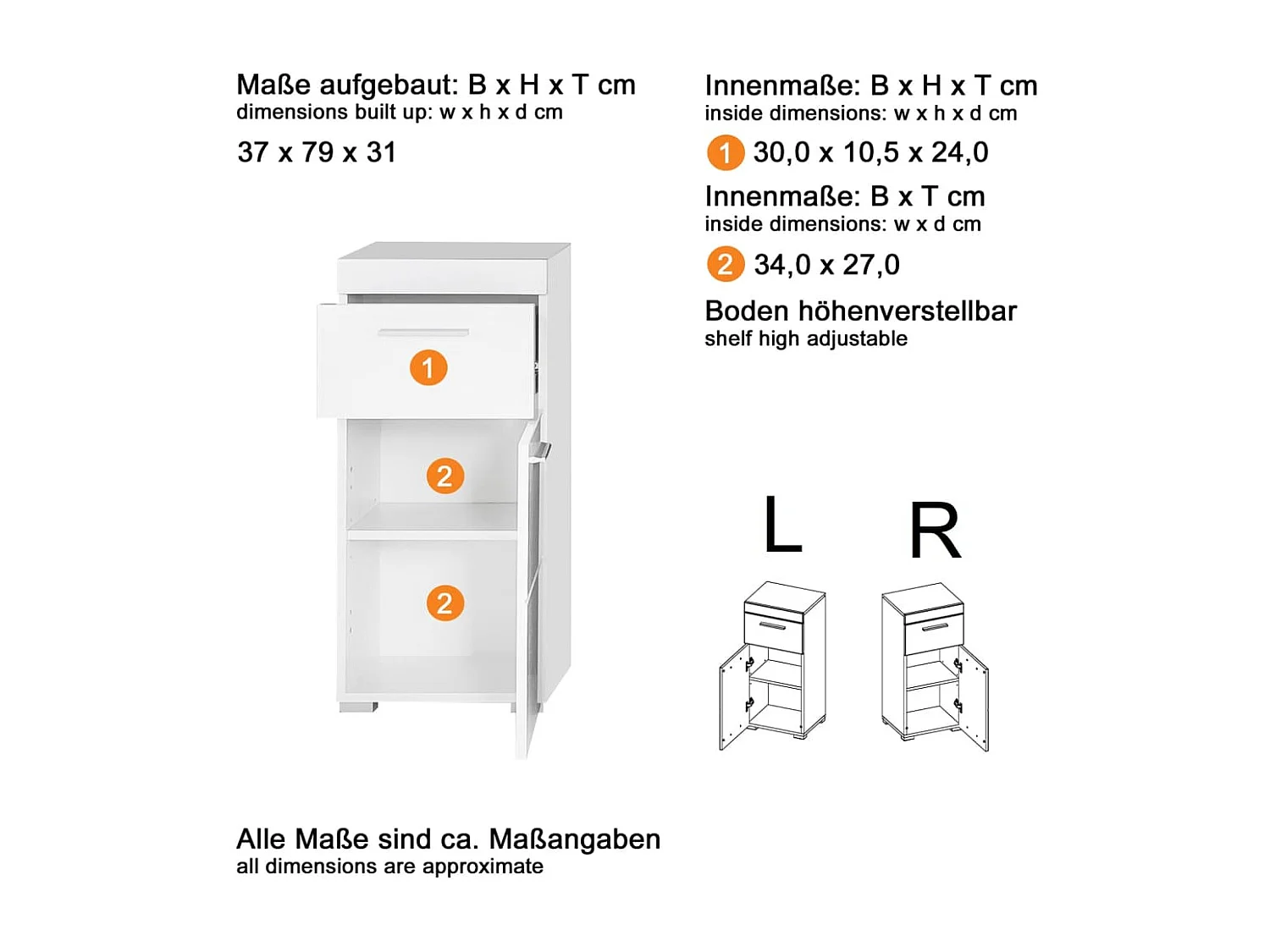 Maße aufgebaut: B x H x T cm
dimensions built up: w x h x d cm

37 x 79 x 31

1

2

2

Innenmaße: B x H x T cm
inside dimensions: w x h x d cm

1 30,0 x 10,5 x 24,0

Innenmaße: B x T cm
inside dimensions: w x d cm

2 34,0 x 27,0

Boden höhenverstellbar
shelf high adjustable

L R

Alle Maße sind ca. Maßangaben
all dimensions are approximate