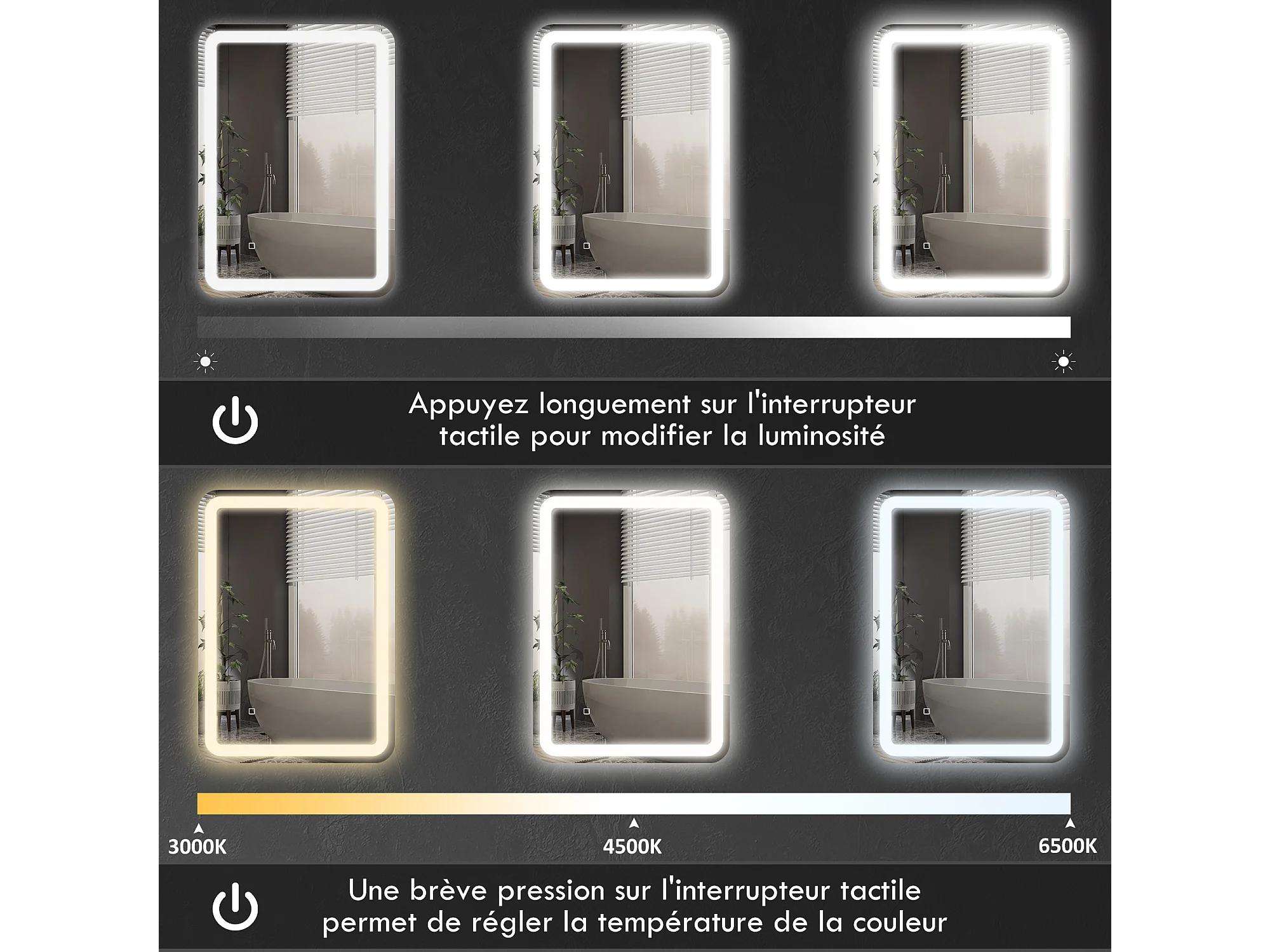 Appuyez longuement sur l'interrupteur tactile pour modifier la luminosité

3000K
4500K
6500K

Une brève pression sur l'interrupteur tactile permet de régler la température de la couleur