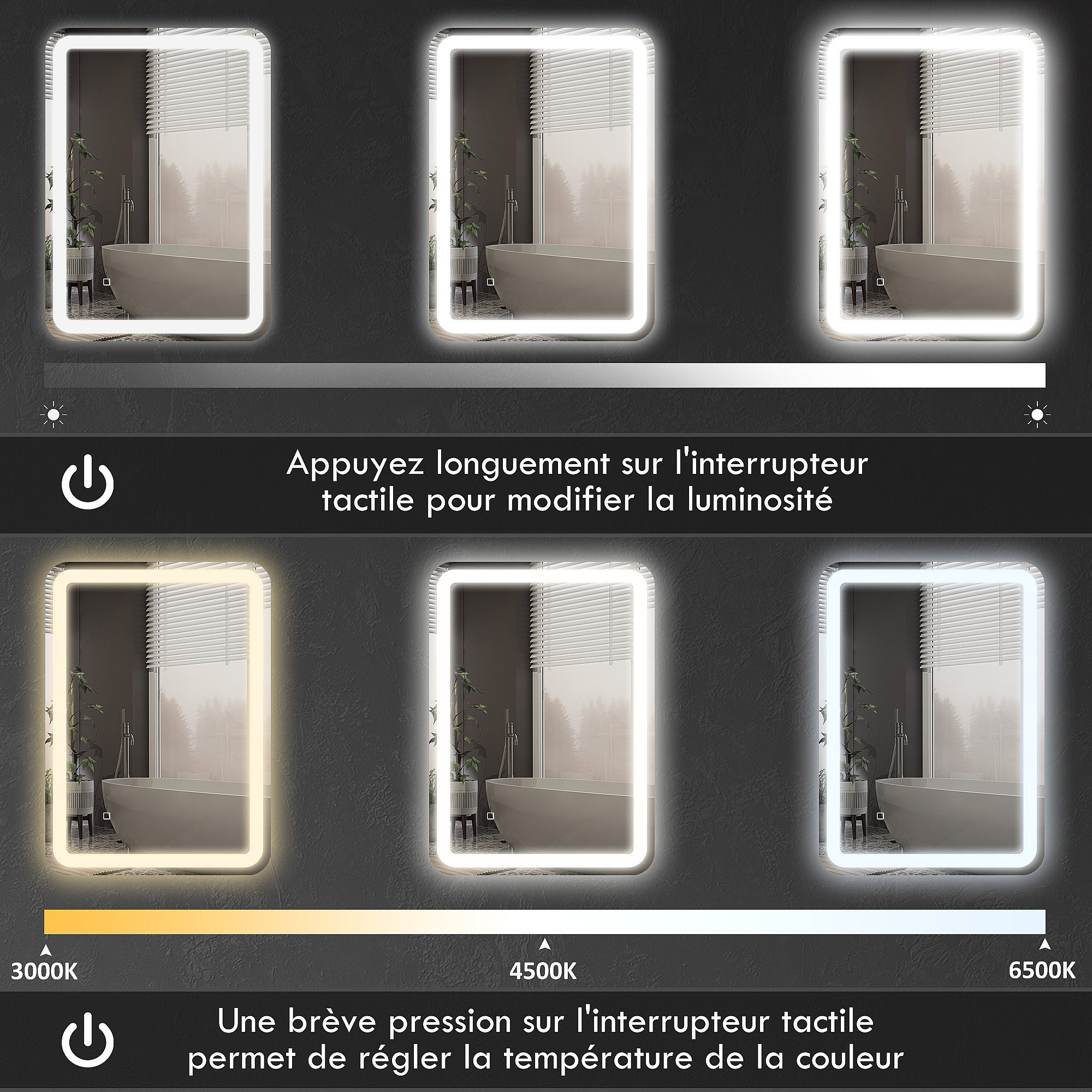 Appuyez longuement sur l'interrupteur tactile pour modifier la luminosité

3000K

4500K

6500K

Une brève pression sur l'interrupteur tactile permet de régler la température de la couleur