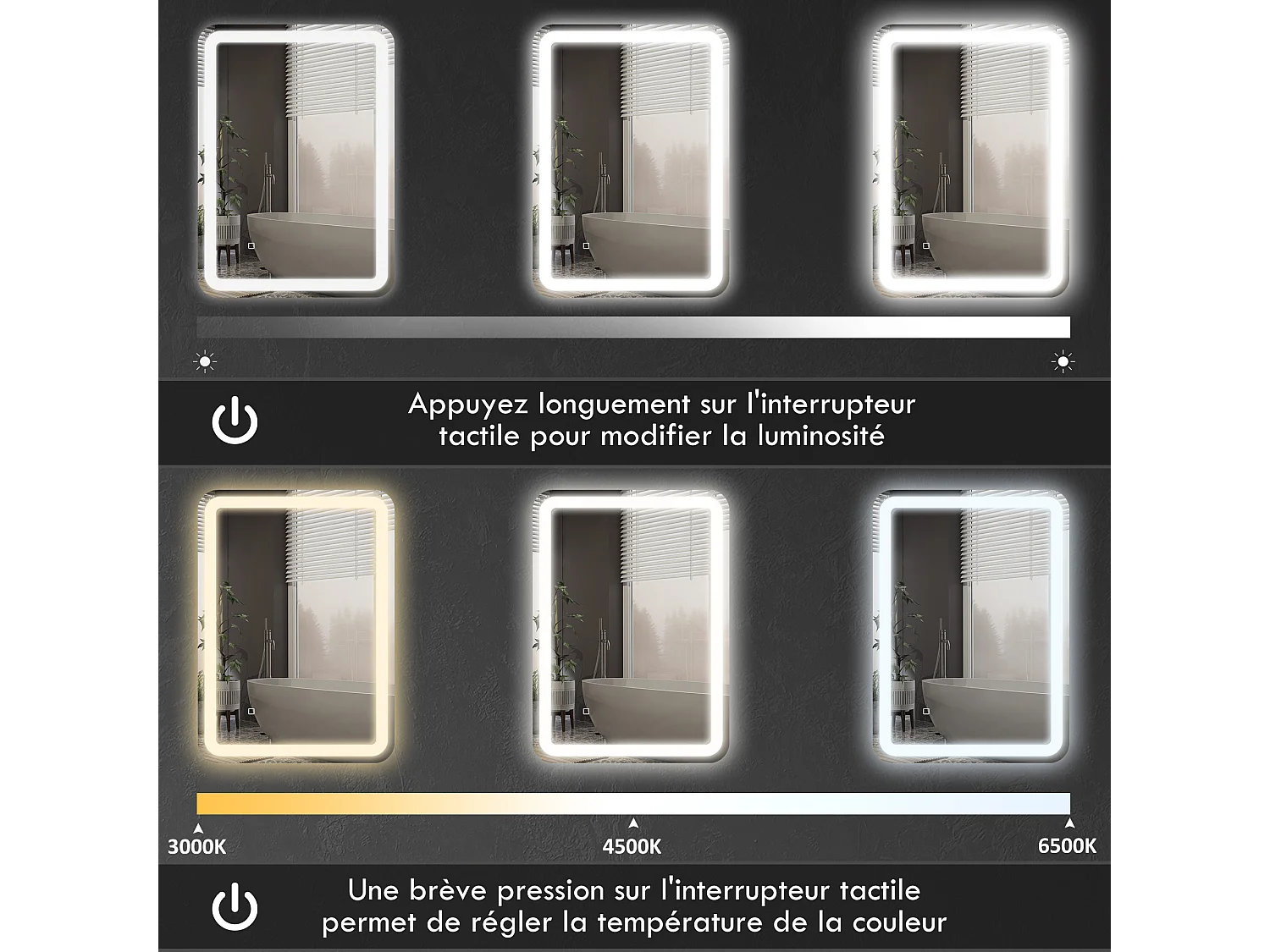 Appuyez longuement sur l'interrupteur tactile pour modifier la luminosité

3000K
4500K
6500K

Une brève pression sur l'interrupteur tactile permet de régler la température de la couleur