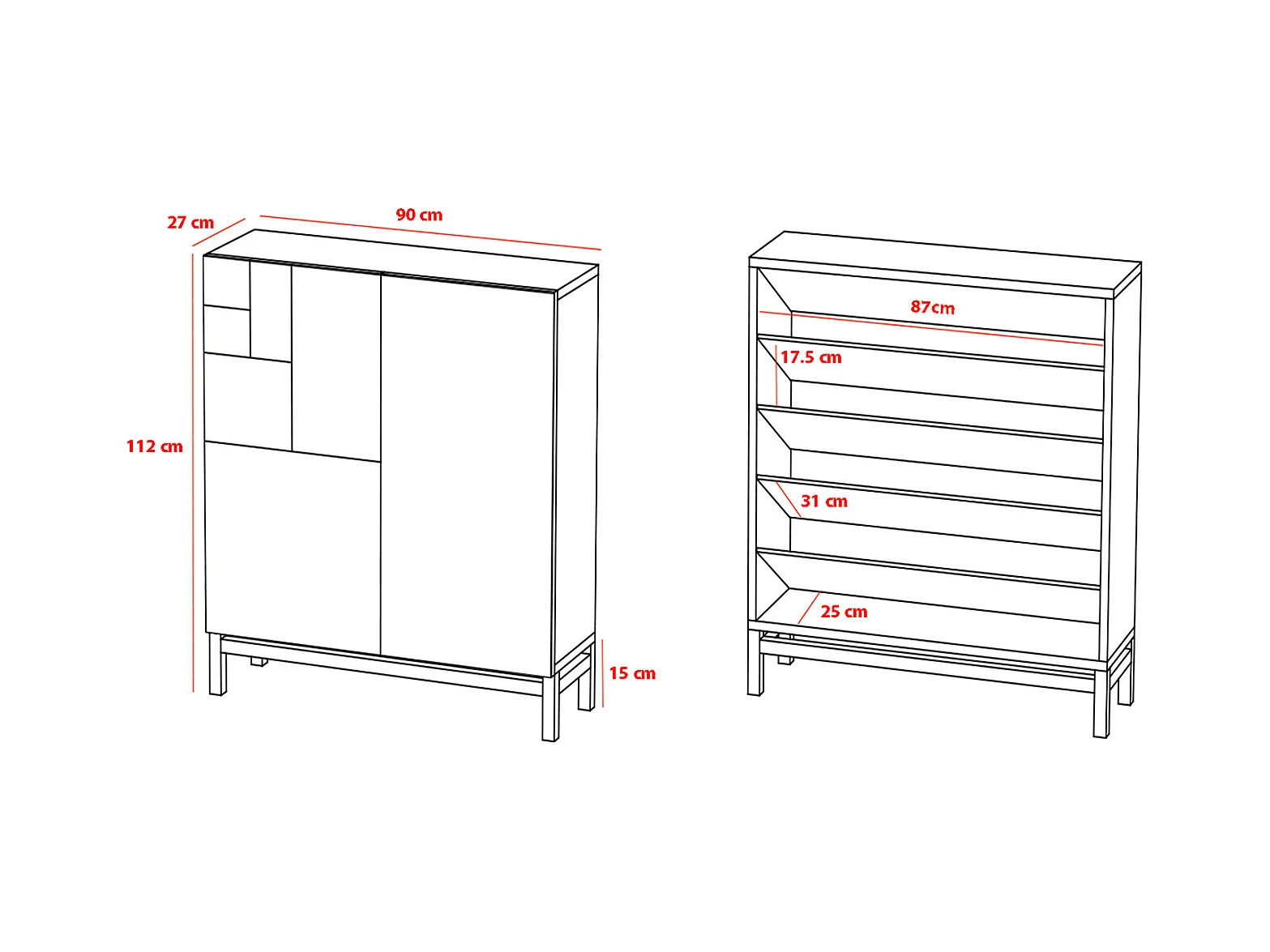 27 cm
90 cm
112 cm
15 cm
87cm
17.5 cm
31 cm
25 cm