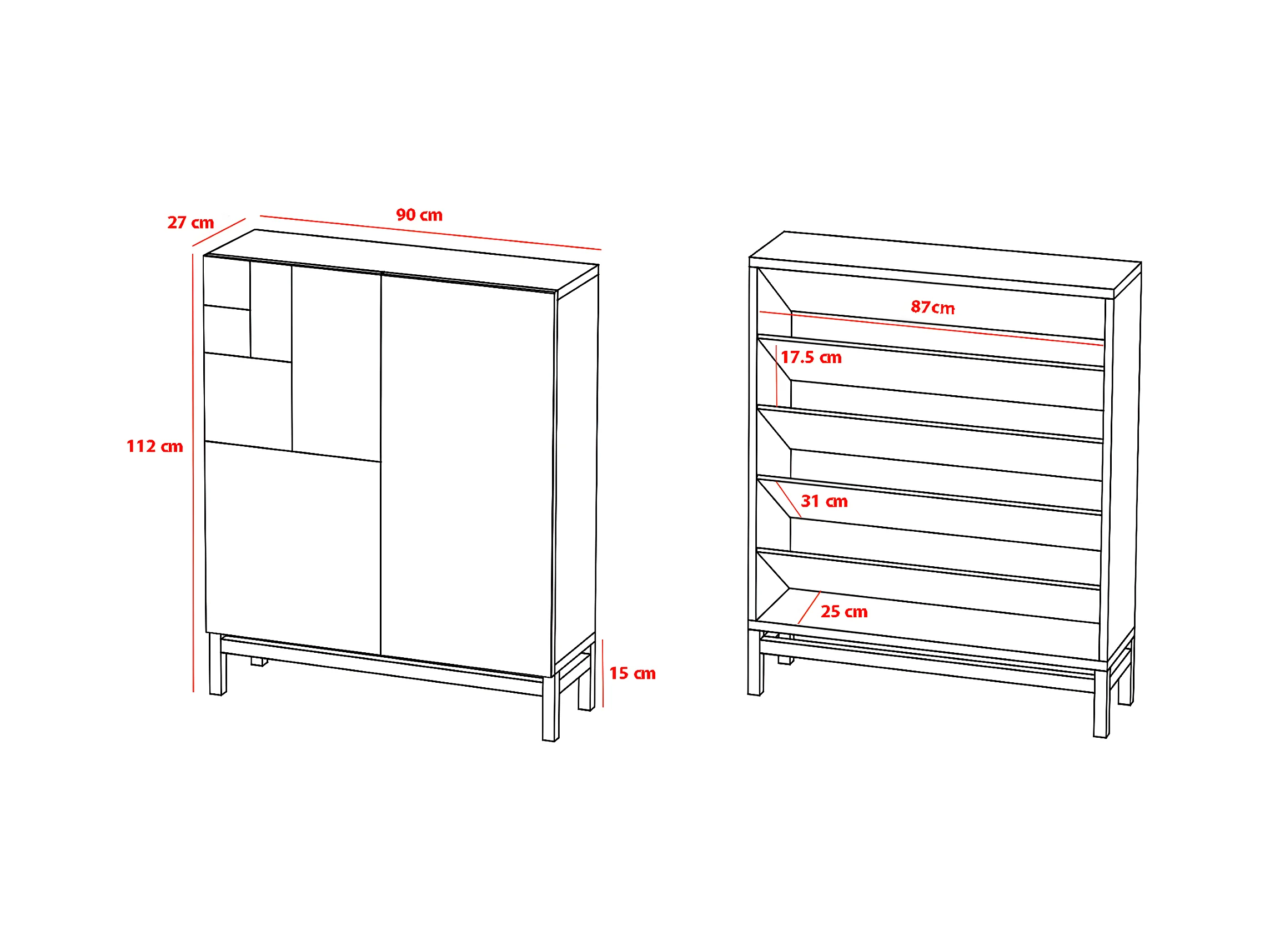 27 cm
90 cm
112 cm
15 cm
87cm
17.5 cm
31 cm
25 cm