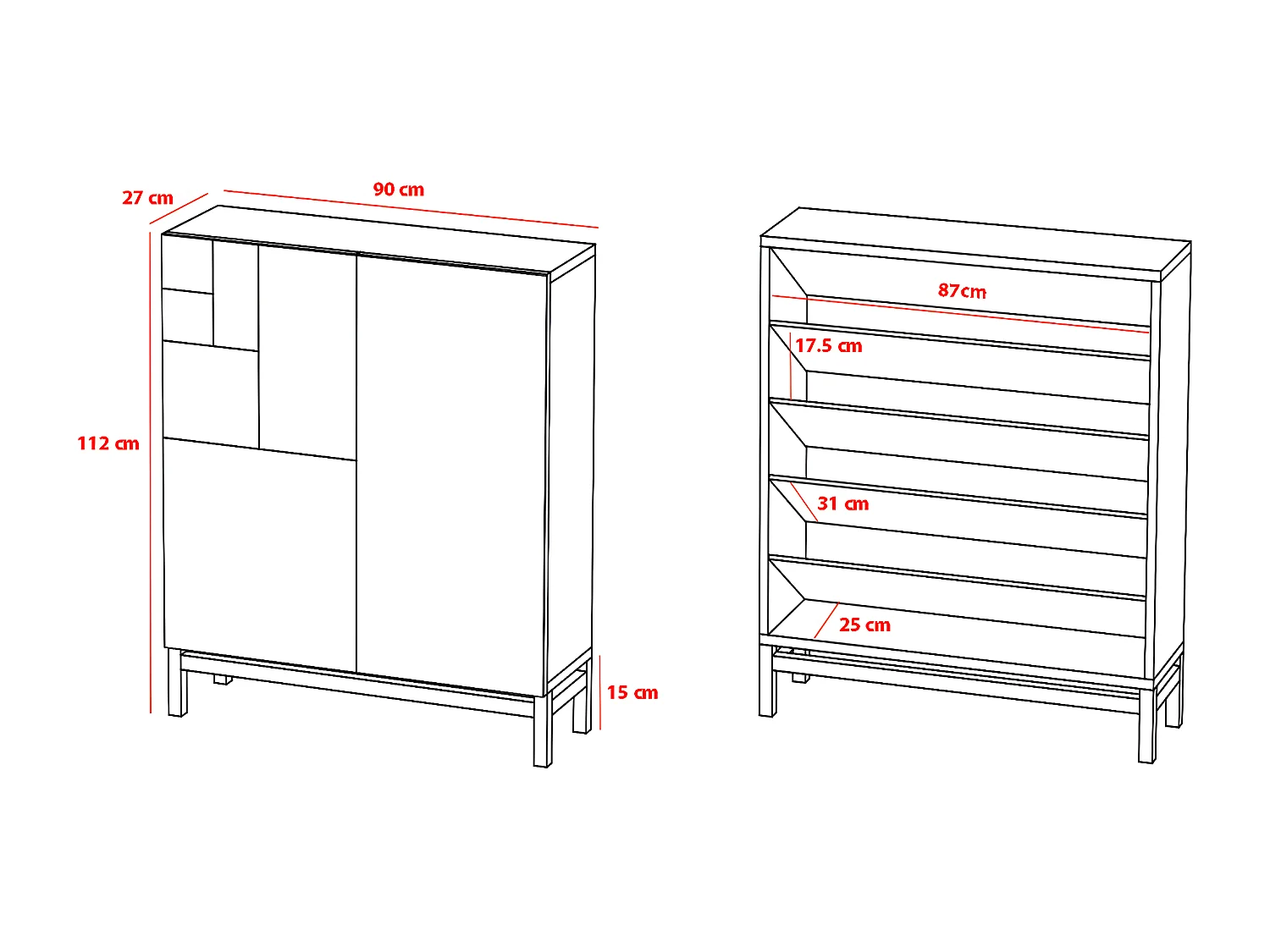 27 cm
90 cm
112 cm
15 cm

87cm
17.5 cm
31 cm
25 cm