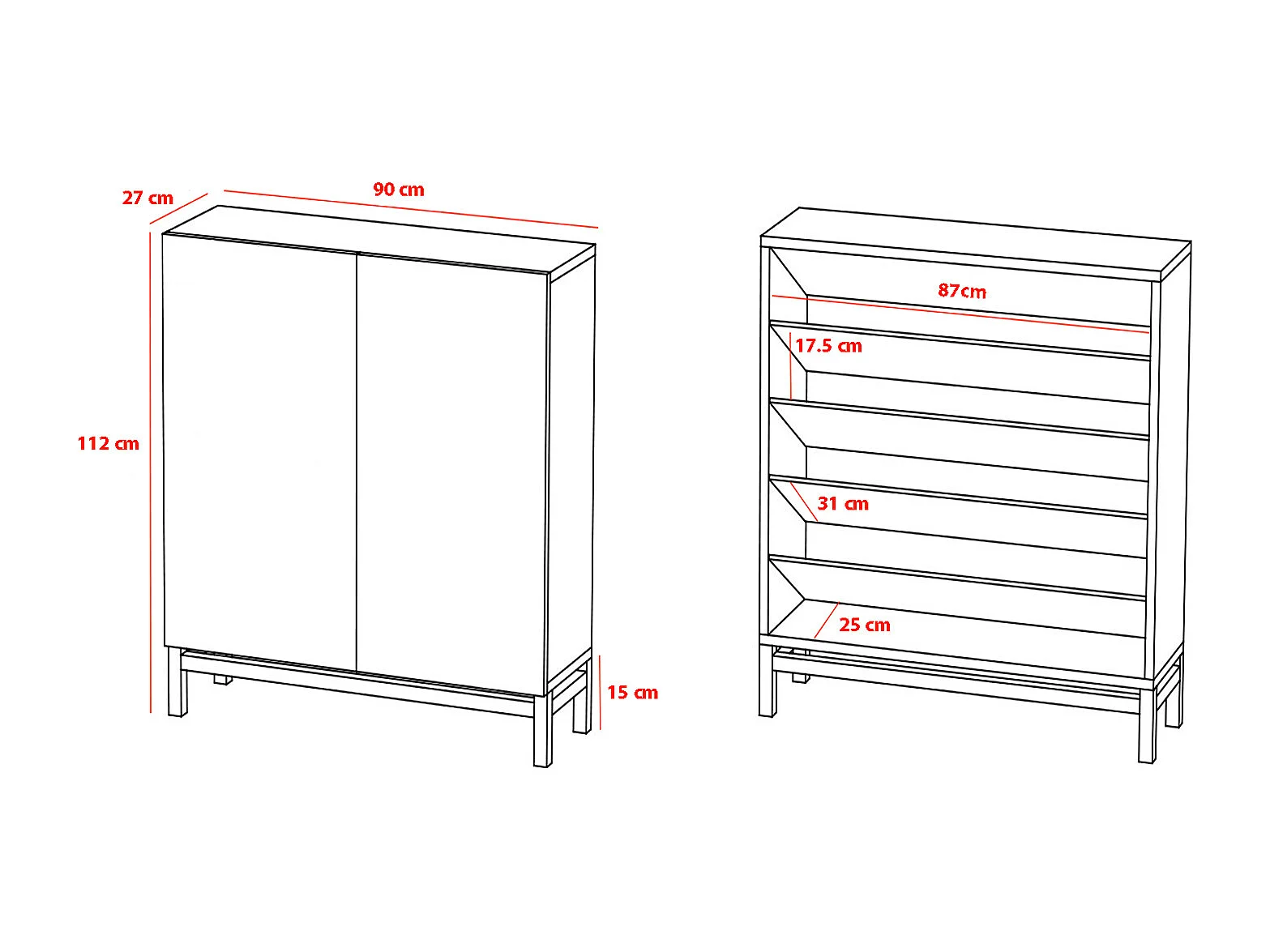 27 cm
90 cm
112 cm
15 cm
87cm
17.5 cm
31 cm
25 cm