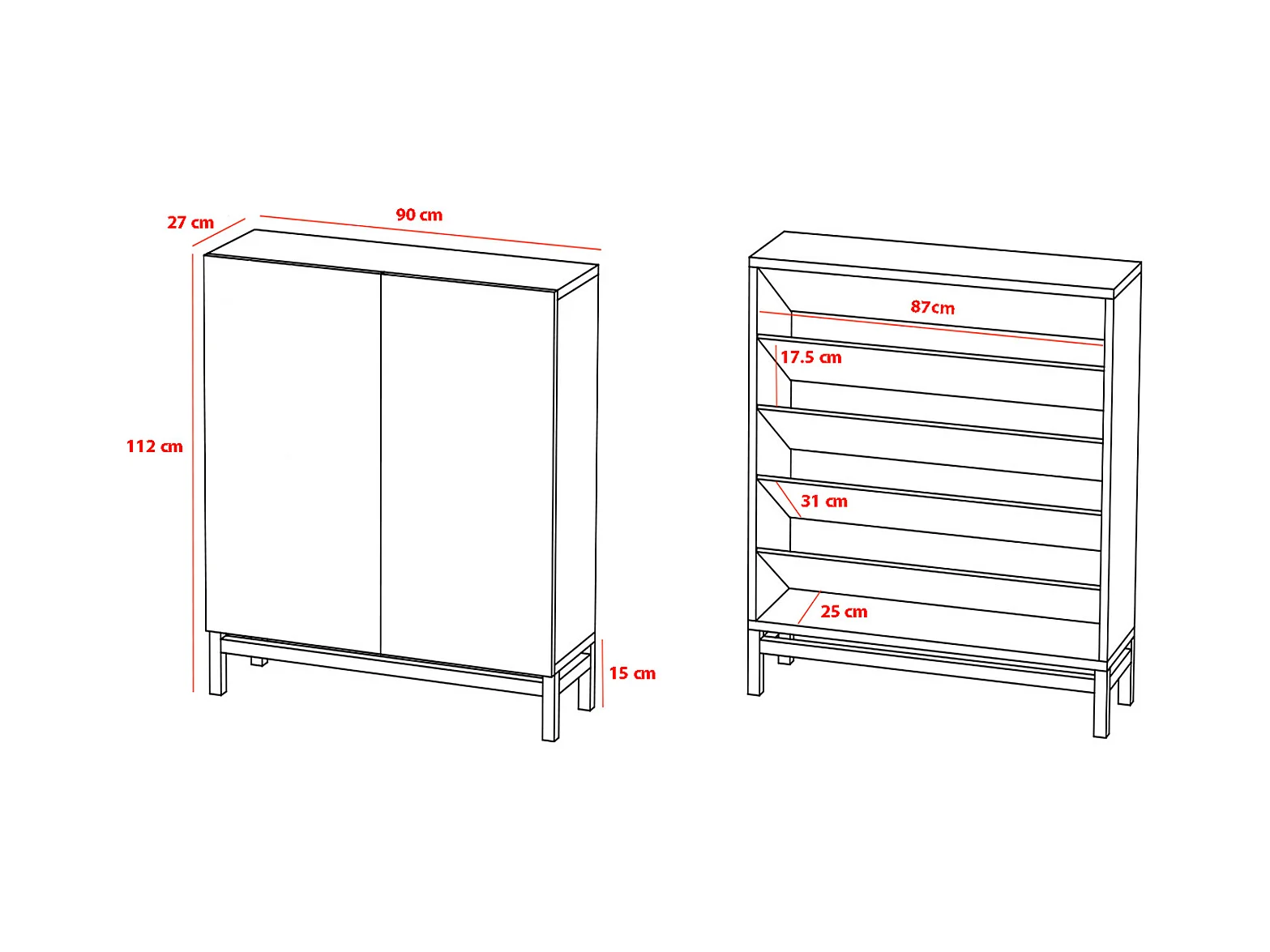 27 cm
90 cm
112 cm
15 cm

87cm
17.5 cm
31 cm
25 cm