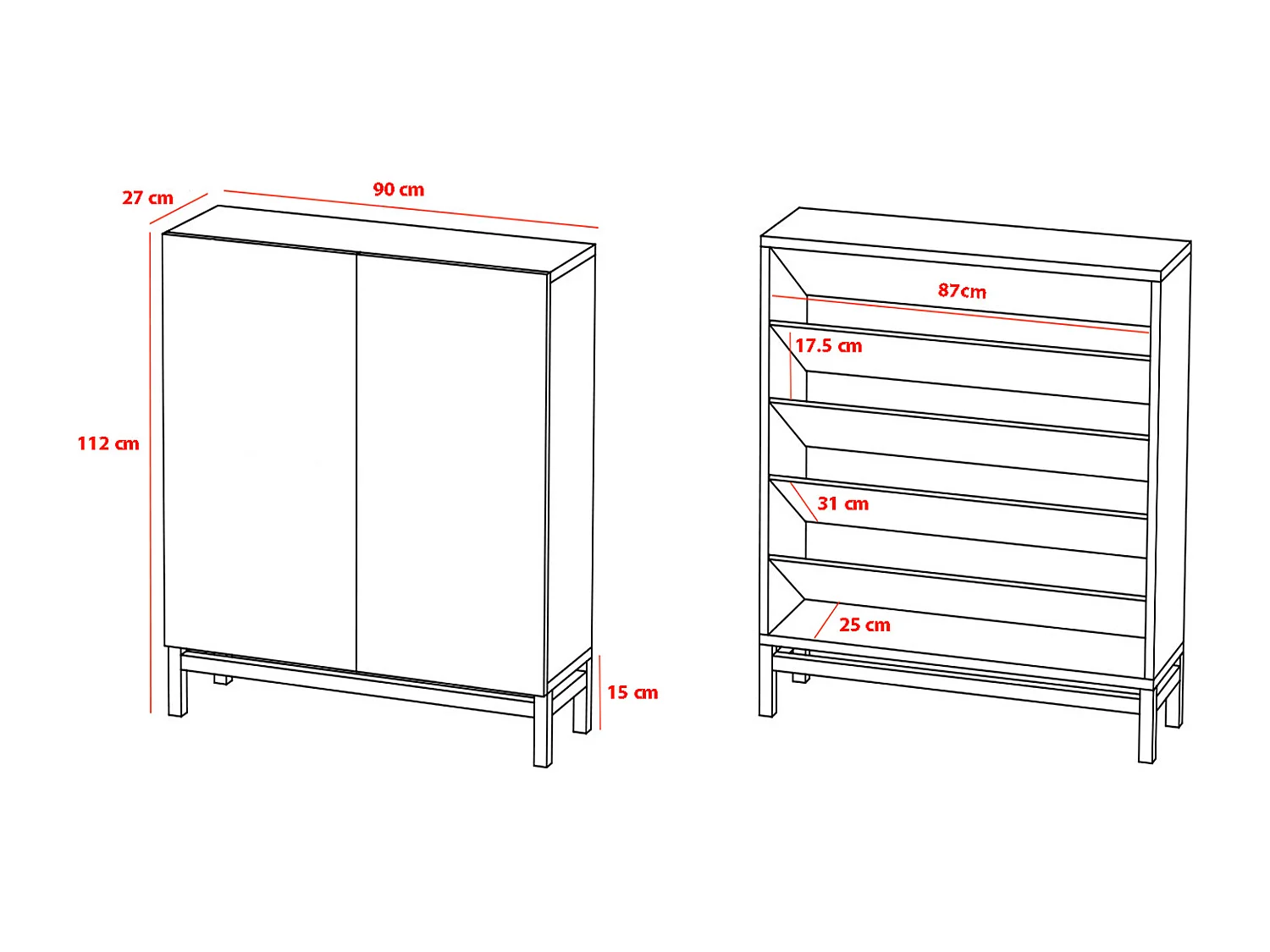 27 cm
90 cm
112 cm
15 cm

87cm
17.5 cm
31 cm
25 cm