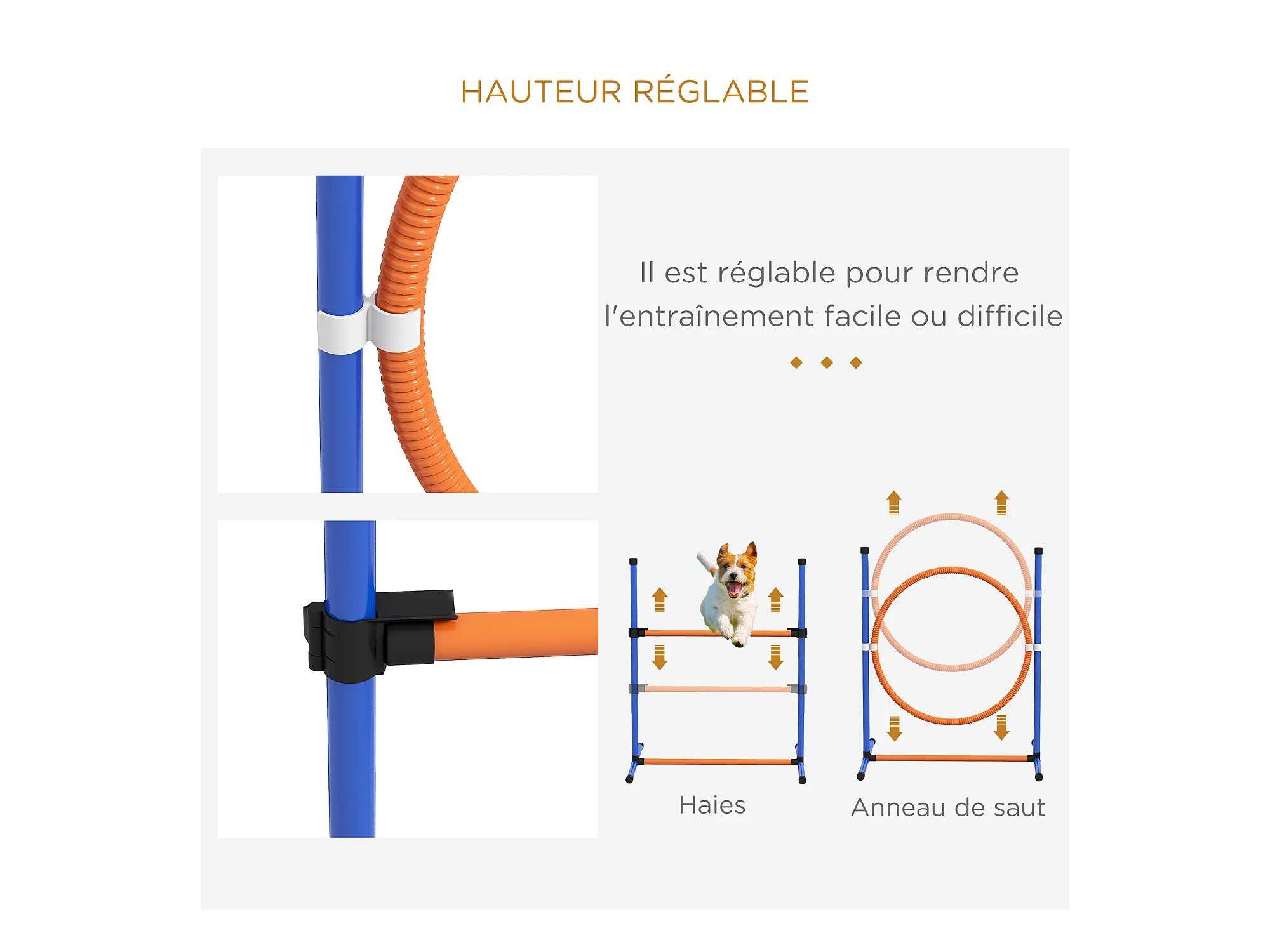 HAUTEUR RÉGLABLE

Il est réglable pour rendre l'entraînement facile ou difficile

Haies

Anneau de saut