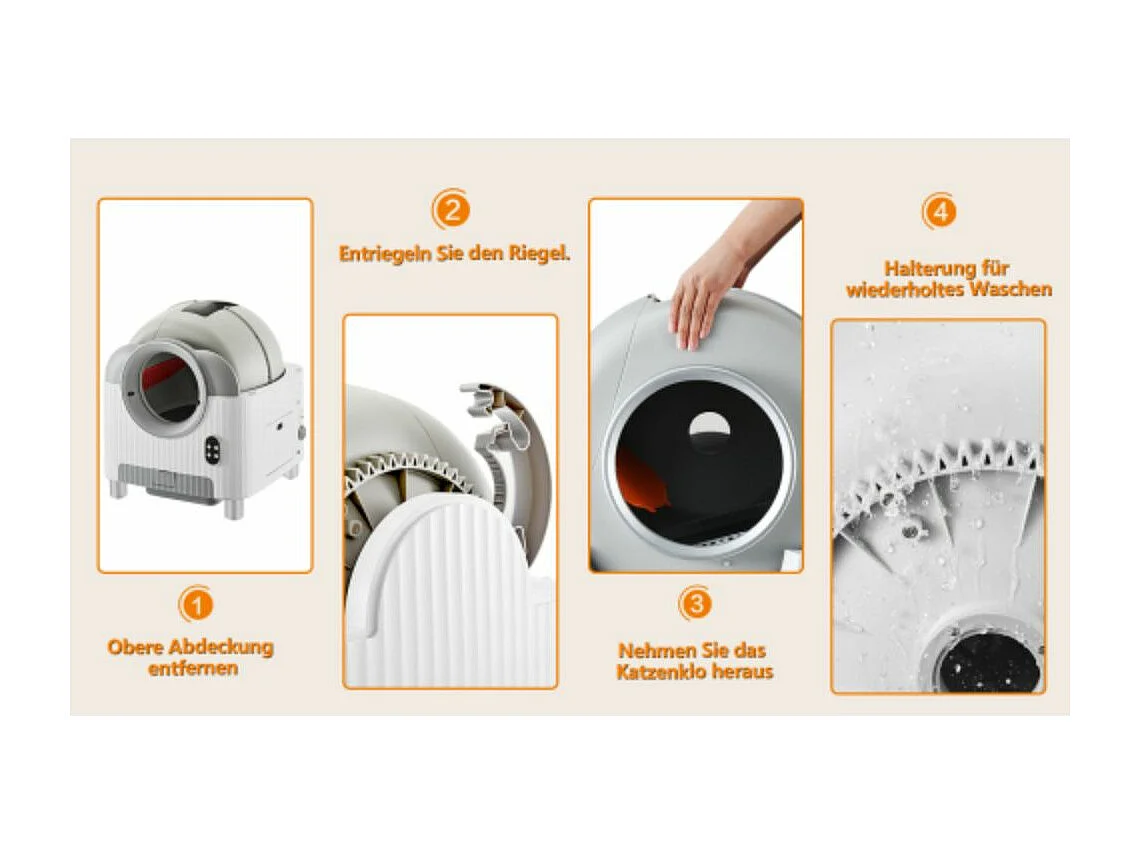 1
Obere Abdeckung entfernen

2
Entriegeln Sie den Riegel.

3
Nehmen Sie das Katzenklo heraus

4
Halterung für wiederholtes Waschen