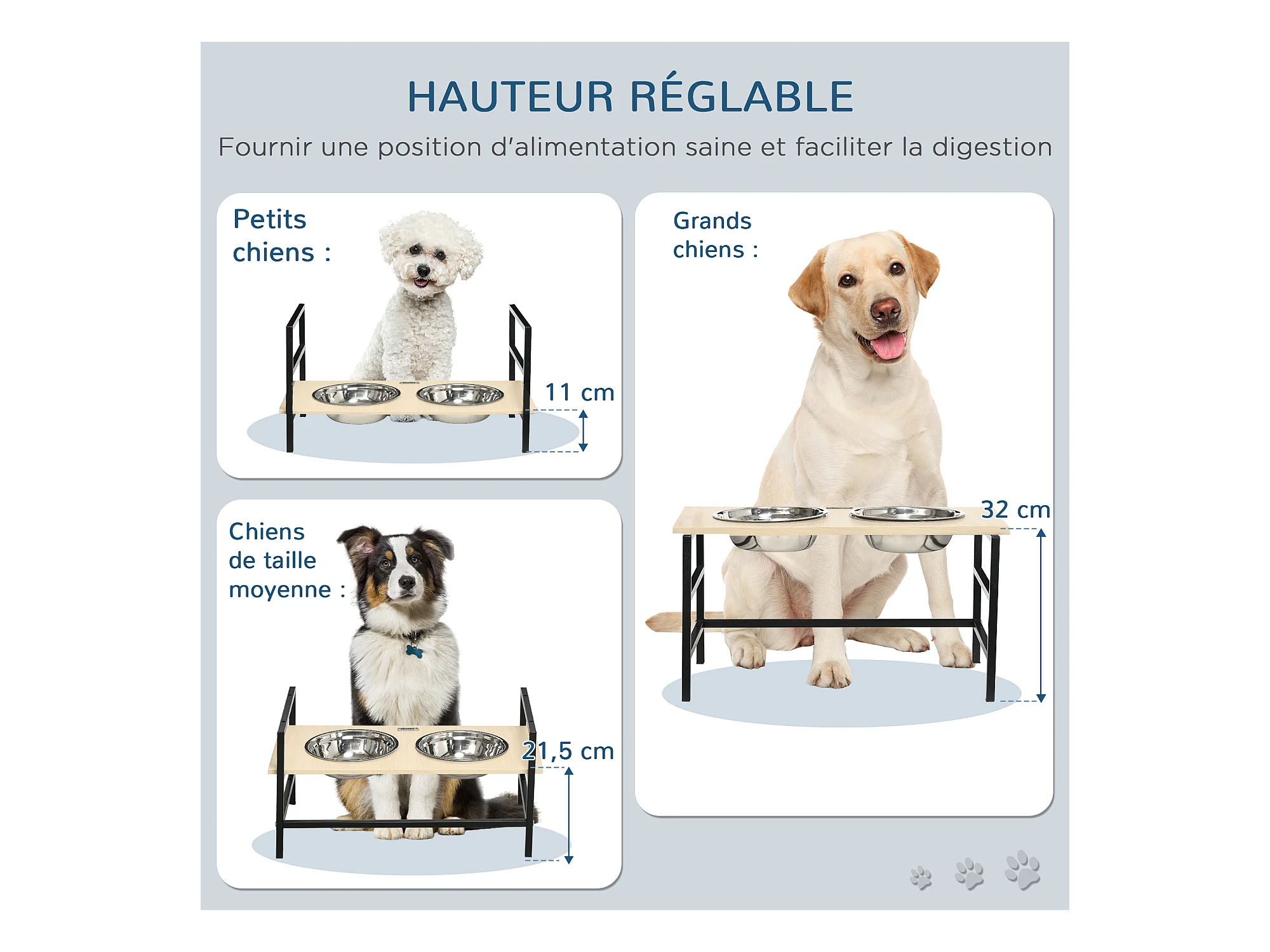 HAUTEUR RÉGLABLE

Fournir une position d'alimentation saine et faciliter la digestion

Petits chiens :

11 cm

Chiens de taille moyenne :

21,5 cm

Grands chiens :

32 cm