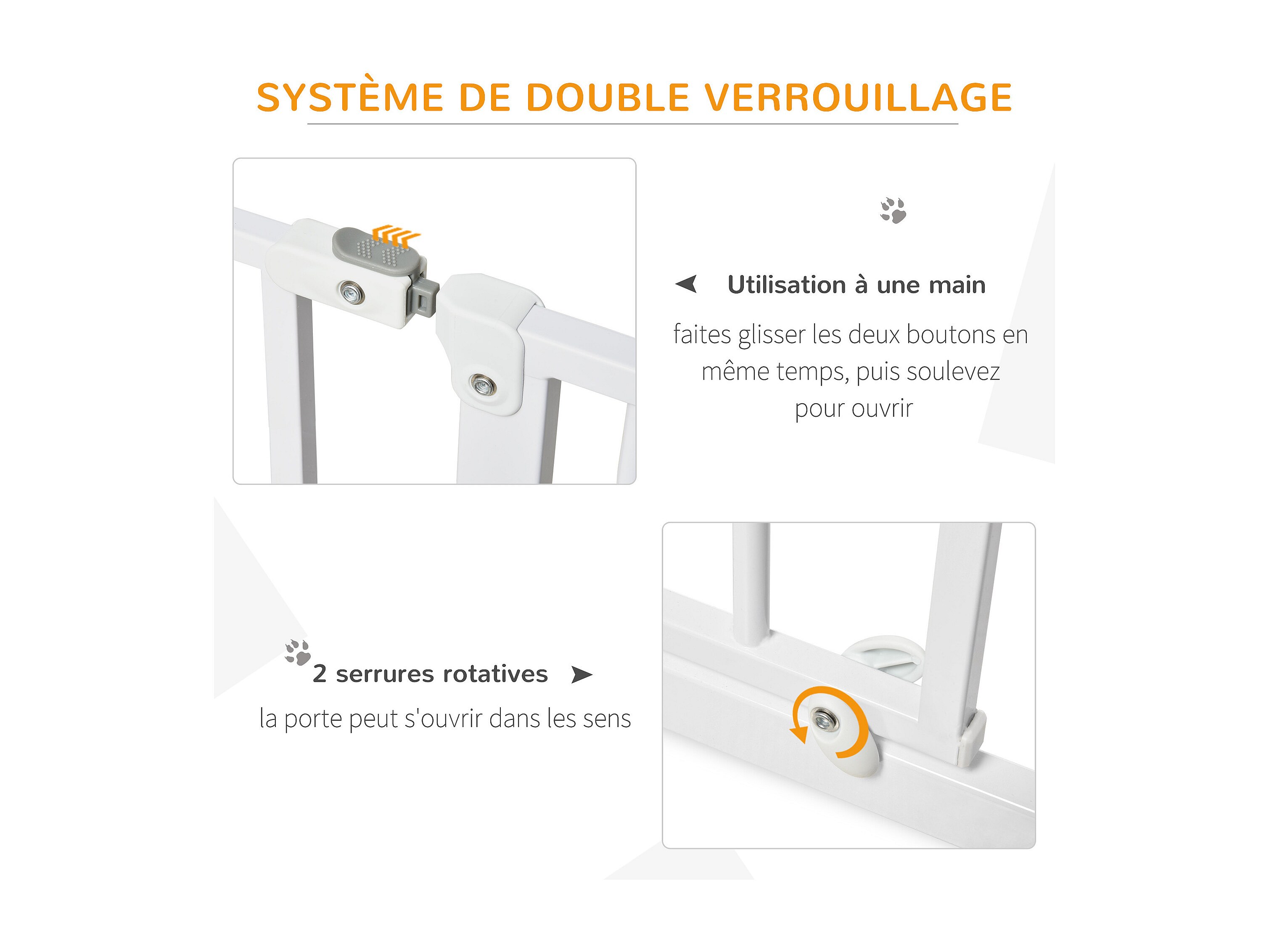 SYSTÈME DE DOUBLE VERROUILLAGE

Utilisation à une main

faites glisser les deux boutons en même temps, puis soulevez pour ouvrir

2 serrures rotatives

la porte peut s'ouvrir dans les sens