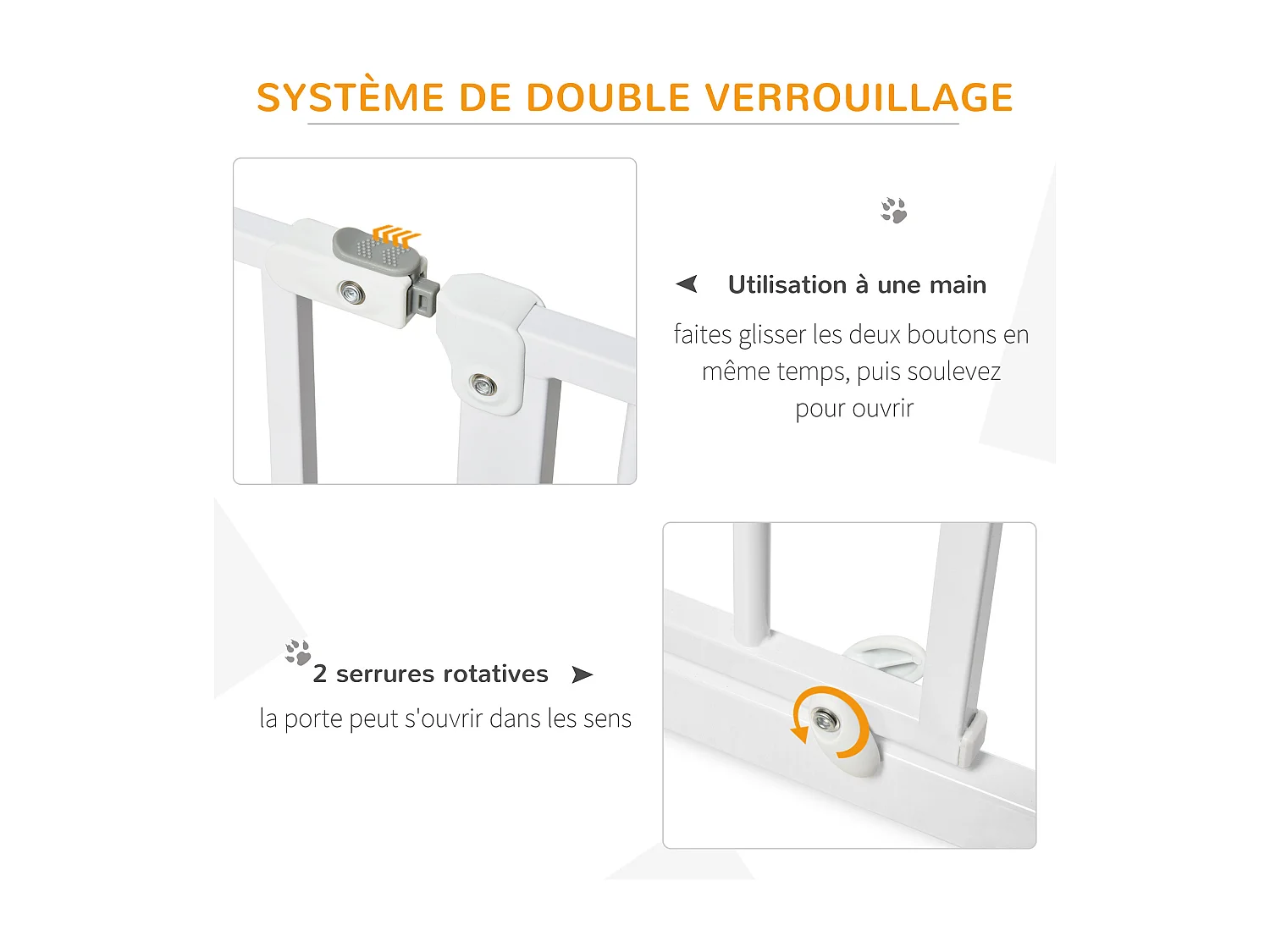 SYSTÈME DE DOUBLE VERROUILLAGE

Utilisation à une main

faites glisser les deux boutons en même temps, puis soulevez pour ouvrir

2 serrures rotatives

la porte peut s'ouvrir dans les sens