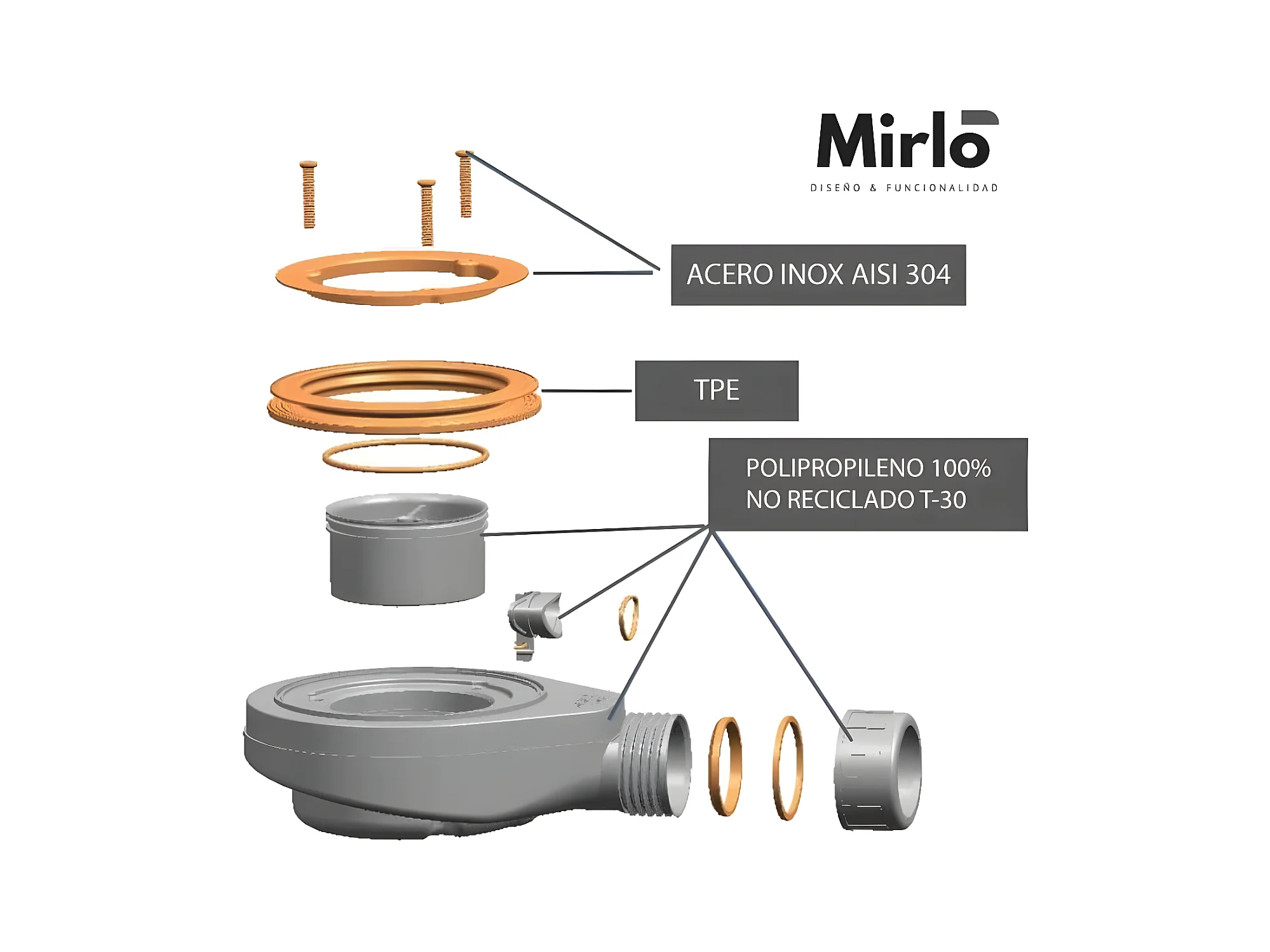 Mirlo
DISEÑO & FUNCIONALIDAD

ACERO INOX AISI 304

TPE

POLIPROPILENO 100%
NO RECICLADO T-30