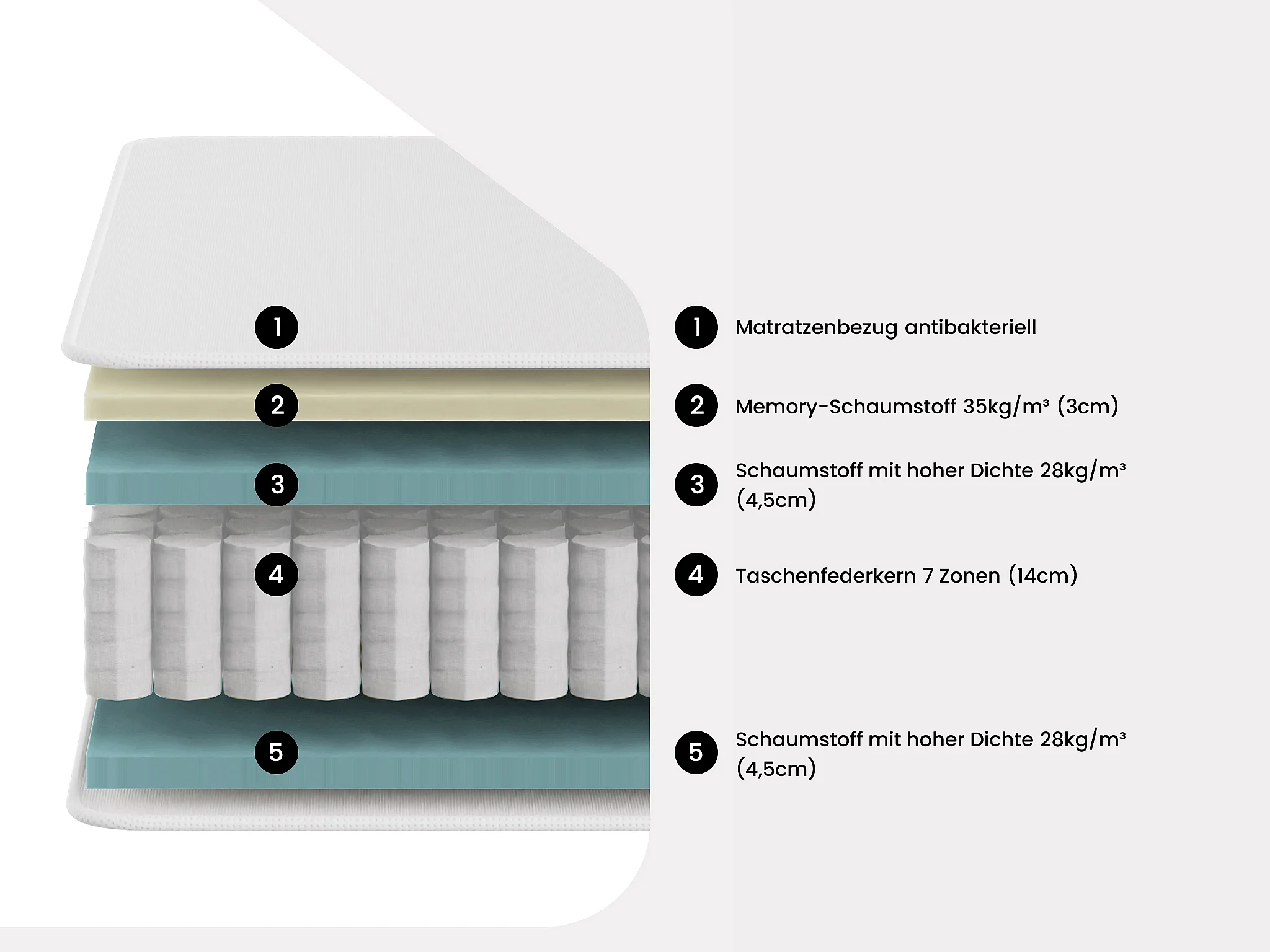 1
2
3
4
5

1 Matratzenbezug antibakteriell

2 Memory-Schaumstoff 35kg/m³ (3cm)

3 Schaumstoff mit hoher Dichte 28kg/m³ (4,5cm)

4 Taschenfederkern 7 Zonen (14cm)

5 Schaumstoff mit hoher Dichte 28kg/m³ (4,5cm)