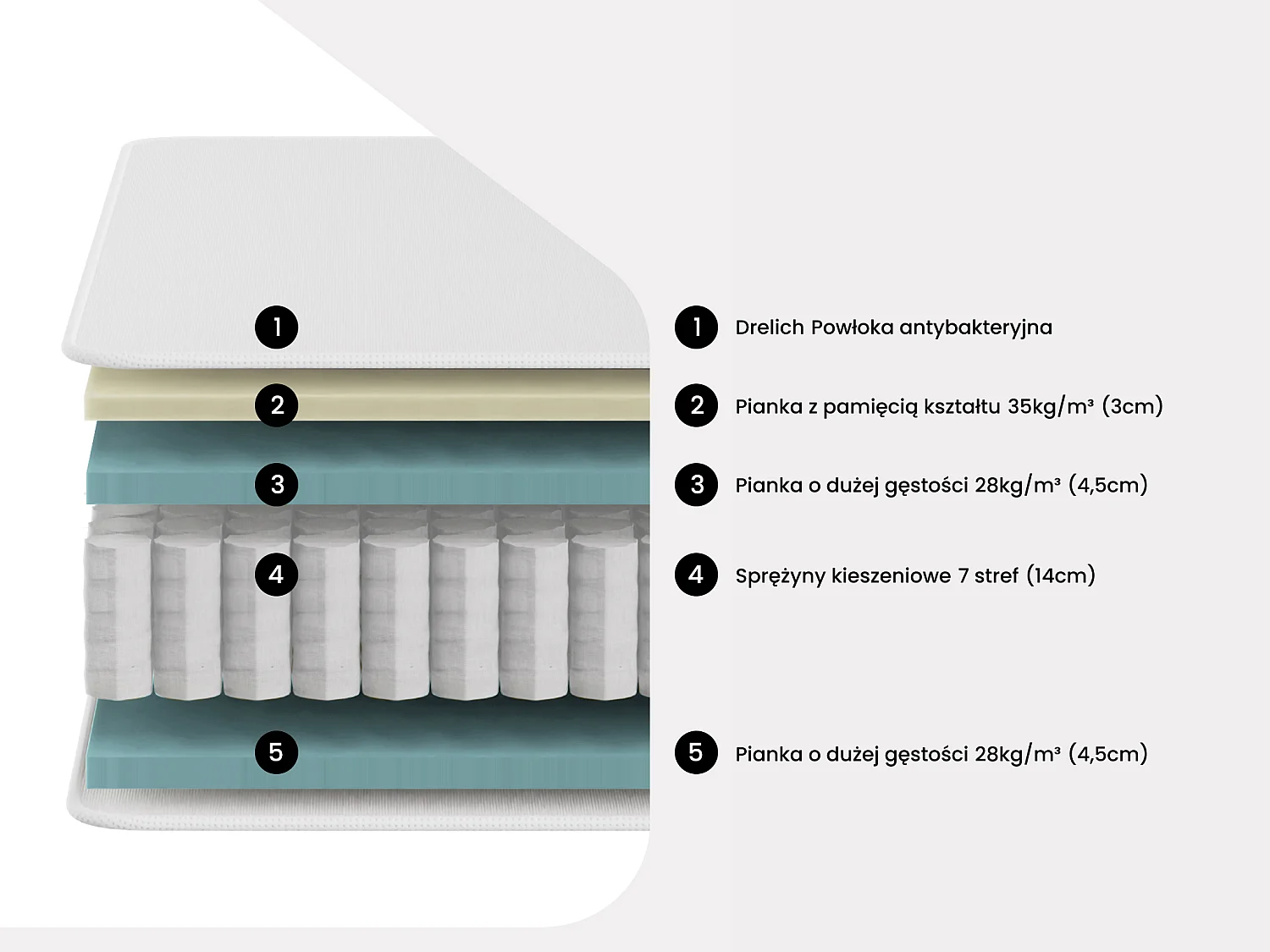 1

2

3

4

5

1 Drelich Powłoka antybakteryjna

2 Pianka z pamięcią kształtu 35kg/m³ (3cm)

3 Pianka o dużej gęstości 28kg/m³ (4,5cm)

4 Sprężyny kieszeniowe 7 stref (14cm)

5 Pianka o dużej gęstości 28kg/m³ (4,5cm)