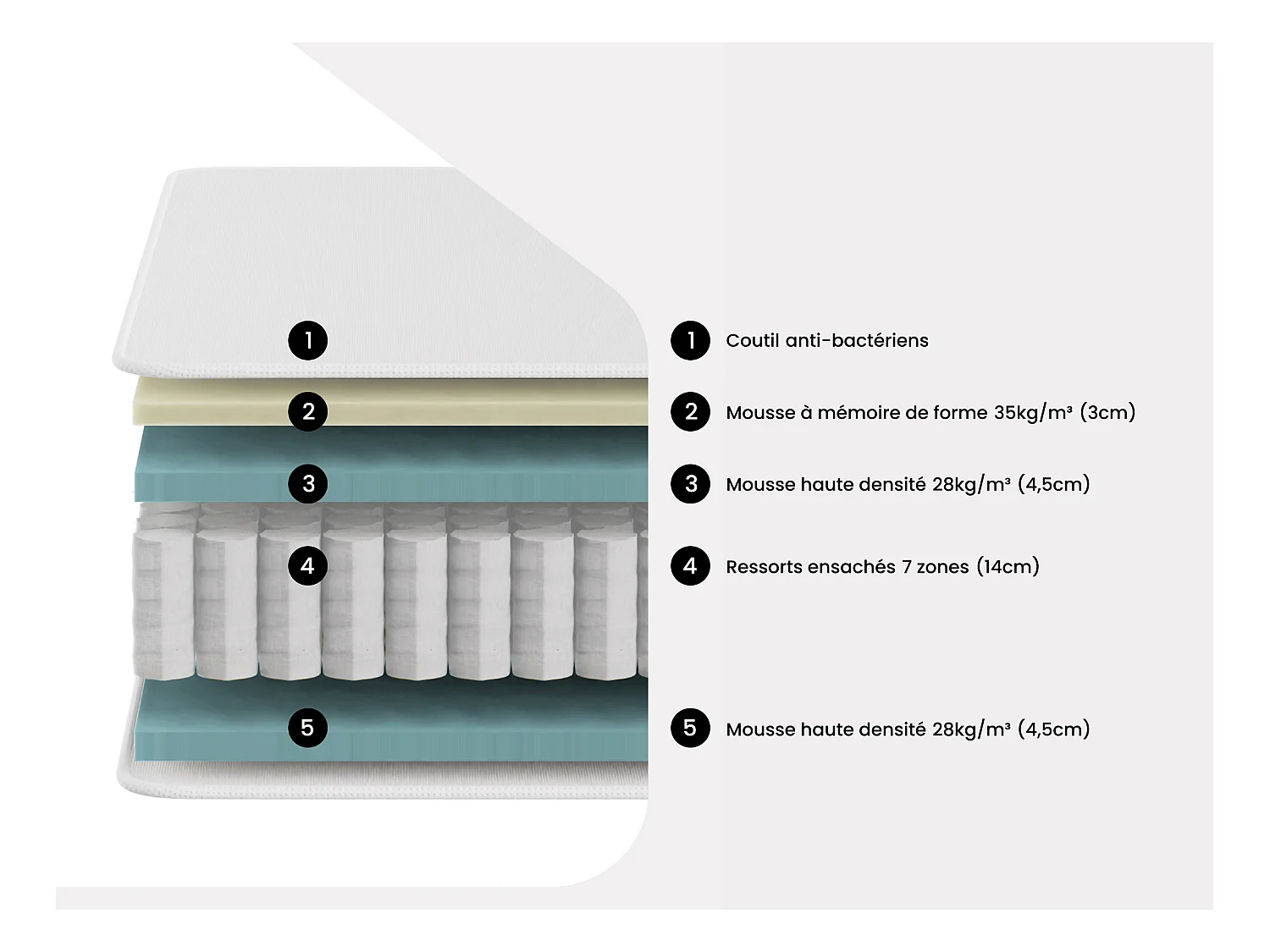 1
2
3
4
5

1 Coutil anti-bactériens

2 Mousse à mémoire de forme 35kg/m³ (3cm)

3 Mousse haute densité 28kg/m³ (4,5cm)

4 Ressorts ensachés 7 zones (14cm)

5 Mousse haute densité 28kg/m³ (4,5cm)