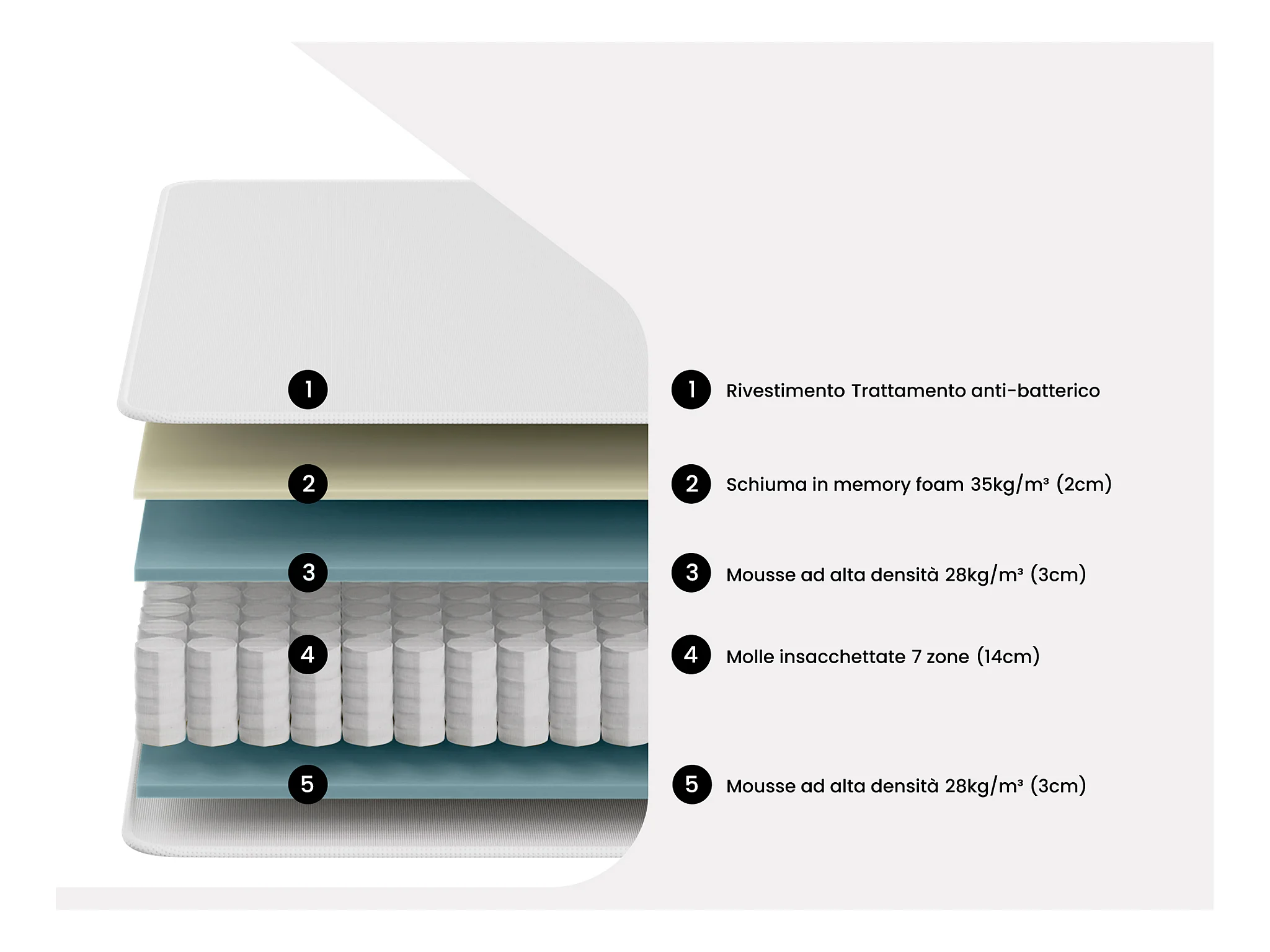 1
2
3
4
5

1 Rivestimento Trattamento anti-batterico

2 Schiuma in memory foam 35kg/m³ (2cm)

3 Mousse ad alta densità 28kg/m³ (3cm)

4 Molle insacchettate 7 zone (14cm)

5 Mousse ad alta densità 28kg/m³ (3cm)