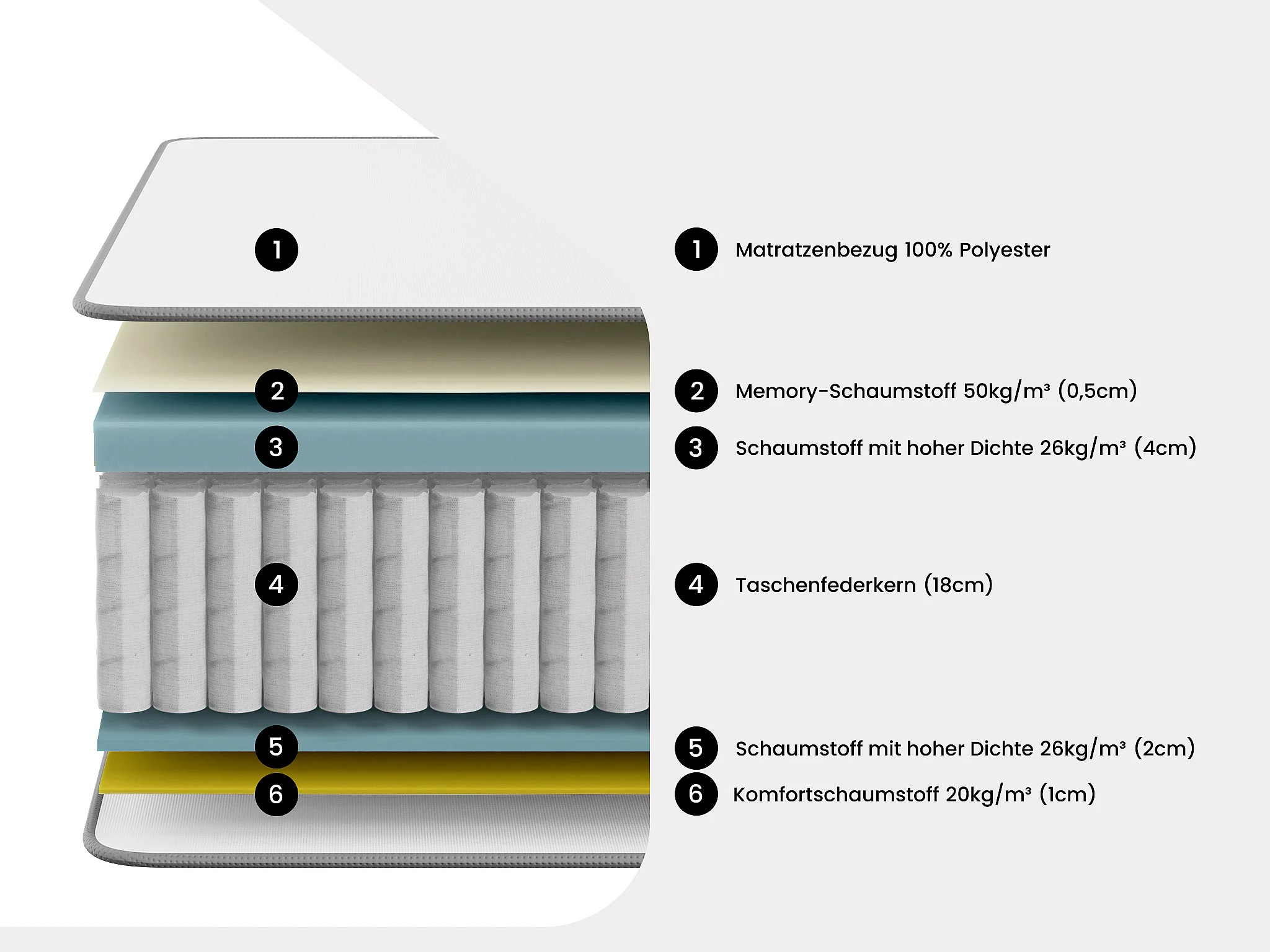 1

2

3

4

5

6

1 Matratzenbezug 100% Polyester

2 Memory-Schaumstoff 50kg/m³ (0,5cm)

3 Schaumstoff mit hoher Dichte 26kg/m³ (4cm)

4 Taschenfederkern (18cm)

5 Schaumstoff mit hoher Dichte 26kg/m³ (2cm)

6 Komfortschaumstoff 20kg/m³ (1cm)