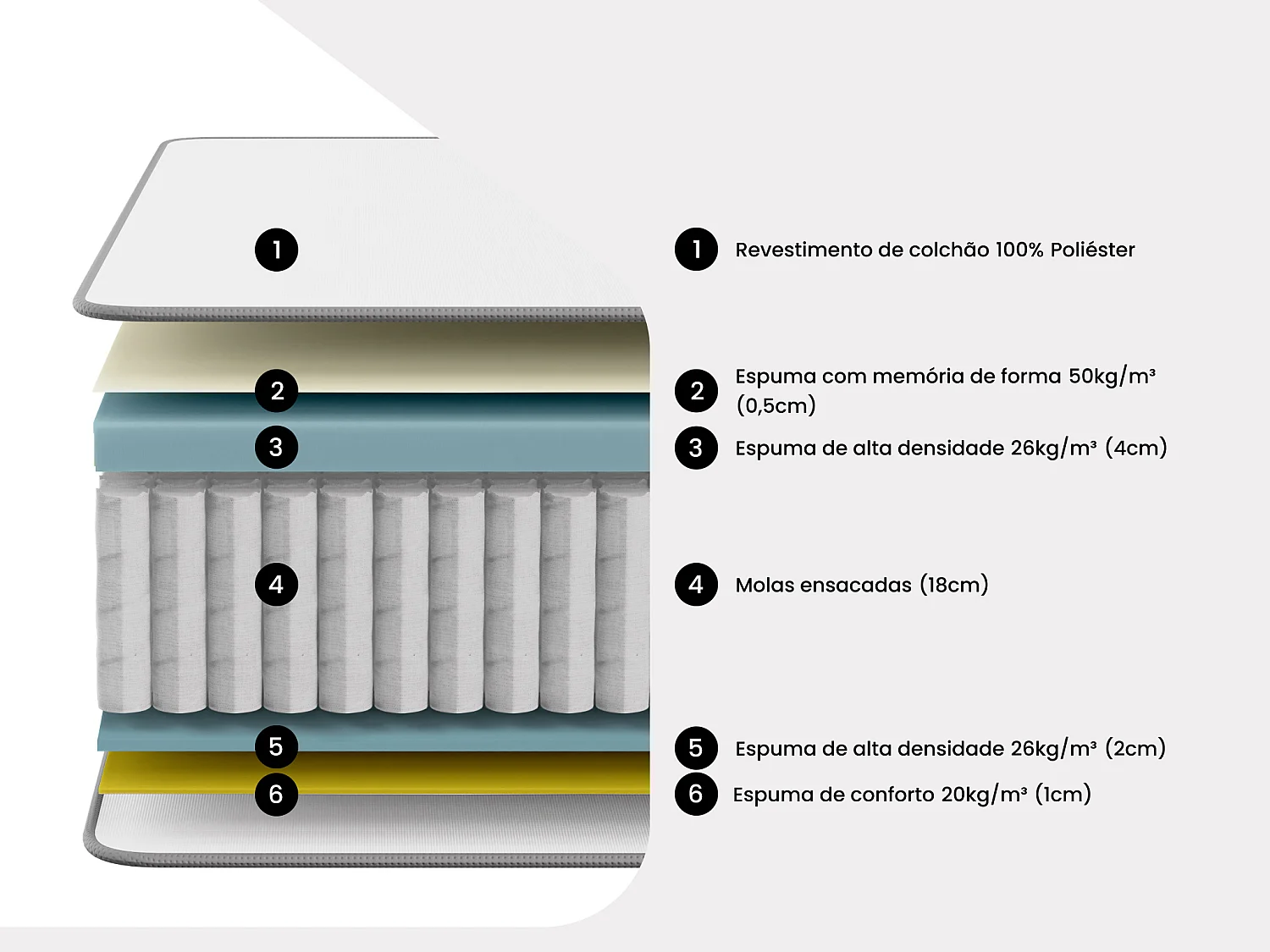 1
2
3
4
5
6

1 Revestimento de colchão 100% Poliéster

2 Espuma com memória de forma 50kg/m³ (0,5cm)

3 Espuma de alta densidade 26kg/m³ (4cm)

4 Molas ensacadas (18cm)

5 Espuma de alta densidade 26kg/m³ (2cm)

6 Espuma de conforto 20kg/m³ (1cm)