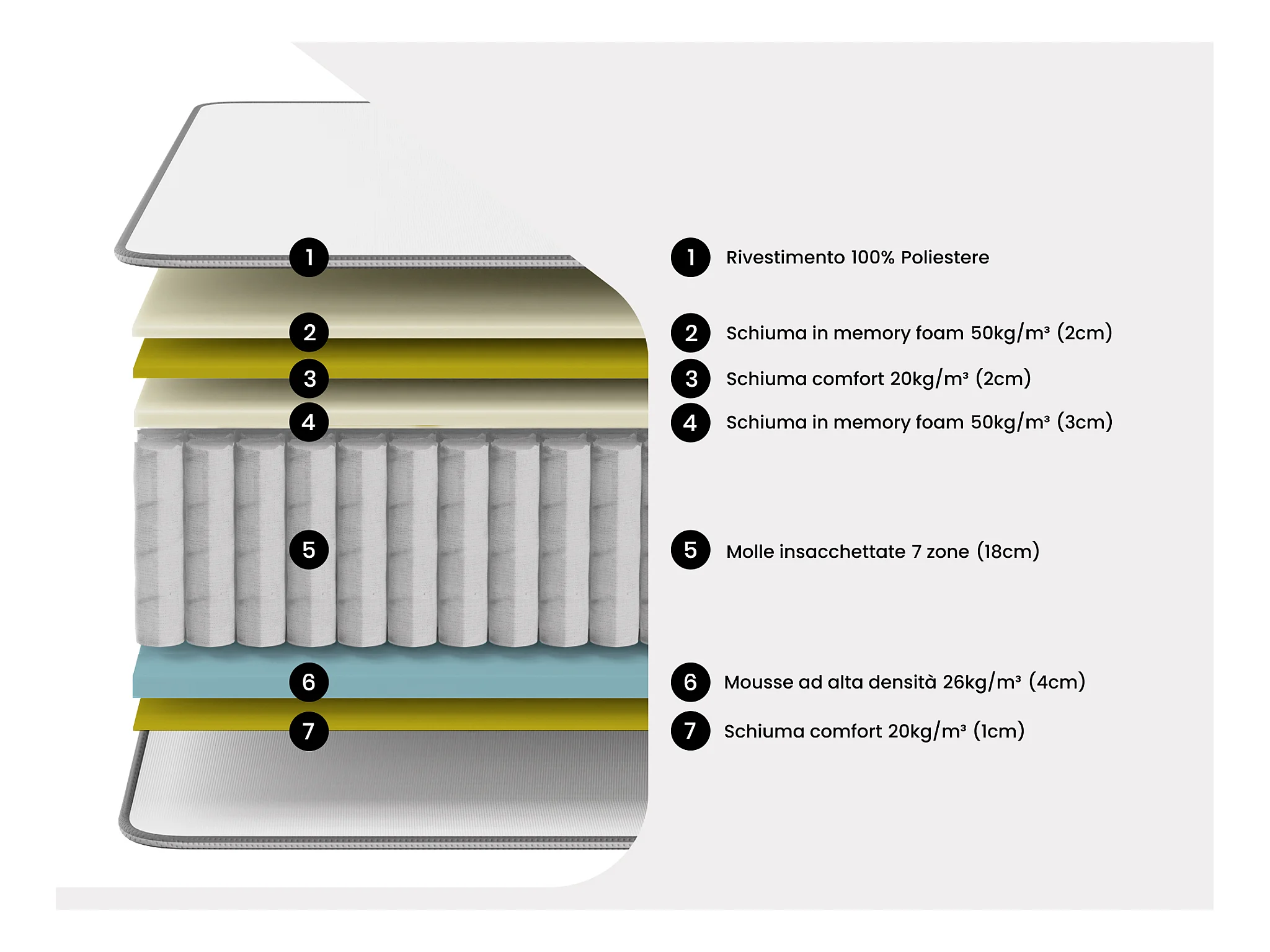 1
2
3
4
5
6
7

1 Rivestimento 100% Poliestere

2 Schiuma in memory foam 50kg/m³ (2cm)

3 Schiuma comfort 20kg/m³ (2cm)

4 Schiuma in memory foam 50kg/m³ (3cm)

5 Molle insacchettate 7 zone (18cm)

6 Mousse ad alta densità 26kg/m³ (4cm)

7 Schiuma comfort 20kg/m³ (1cm)