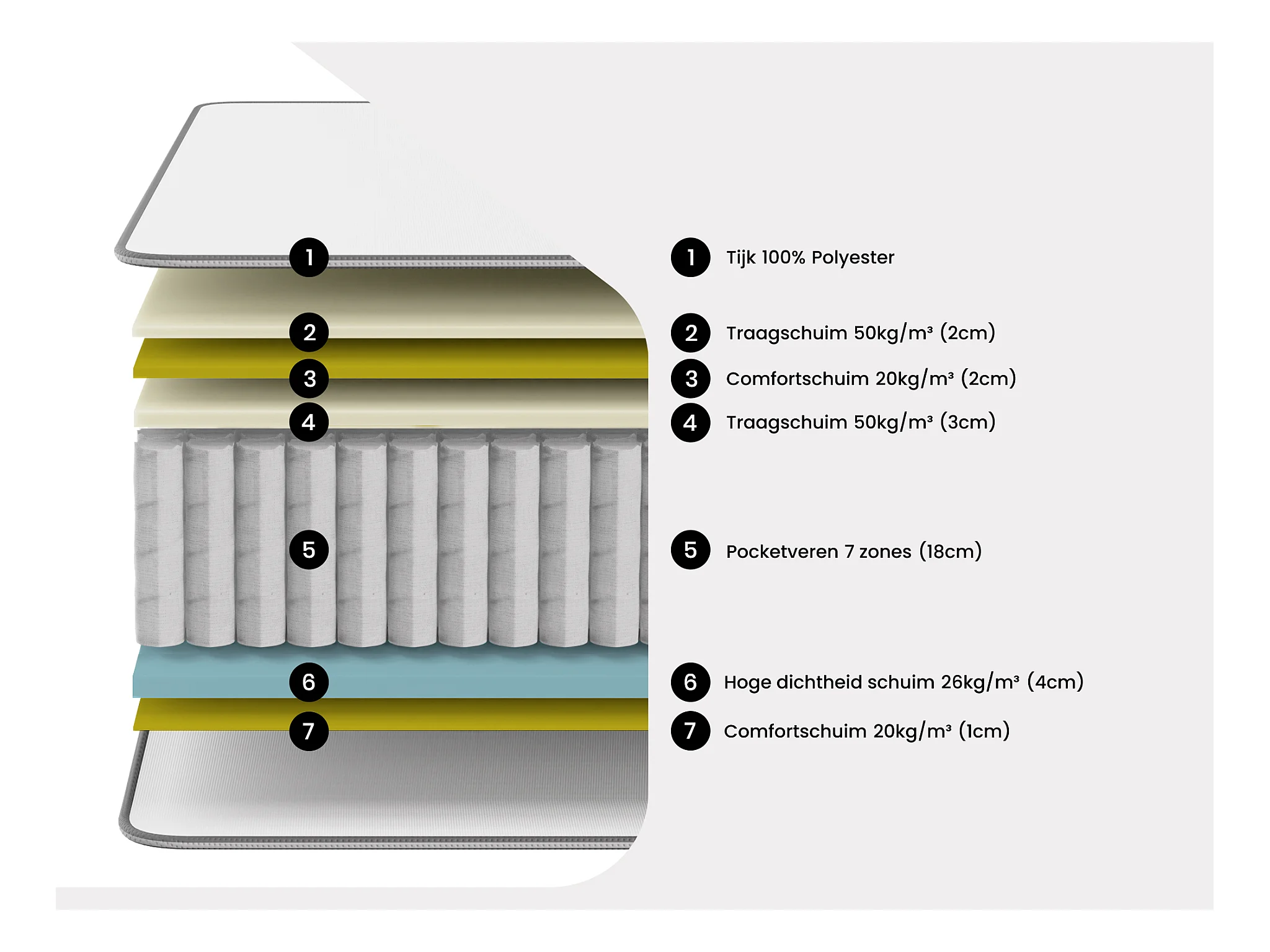 1
2
3
4
5
6
7

1 Tijk 100% Polyester

2 Traagschuim 50kg/m³ (2cm)

3 Comfortschuim 20kg/m³ (2cm)

4 Traagschuim 50kg/m³ (3cm)

5 Pocketveren 7 zones (18cm)

6 Hoge dichtheid schuim 26kg/m³ (4cm)

7 Comfortschuim 20kg/m³ (1cm)