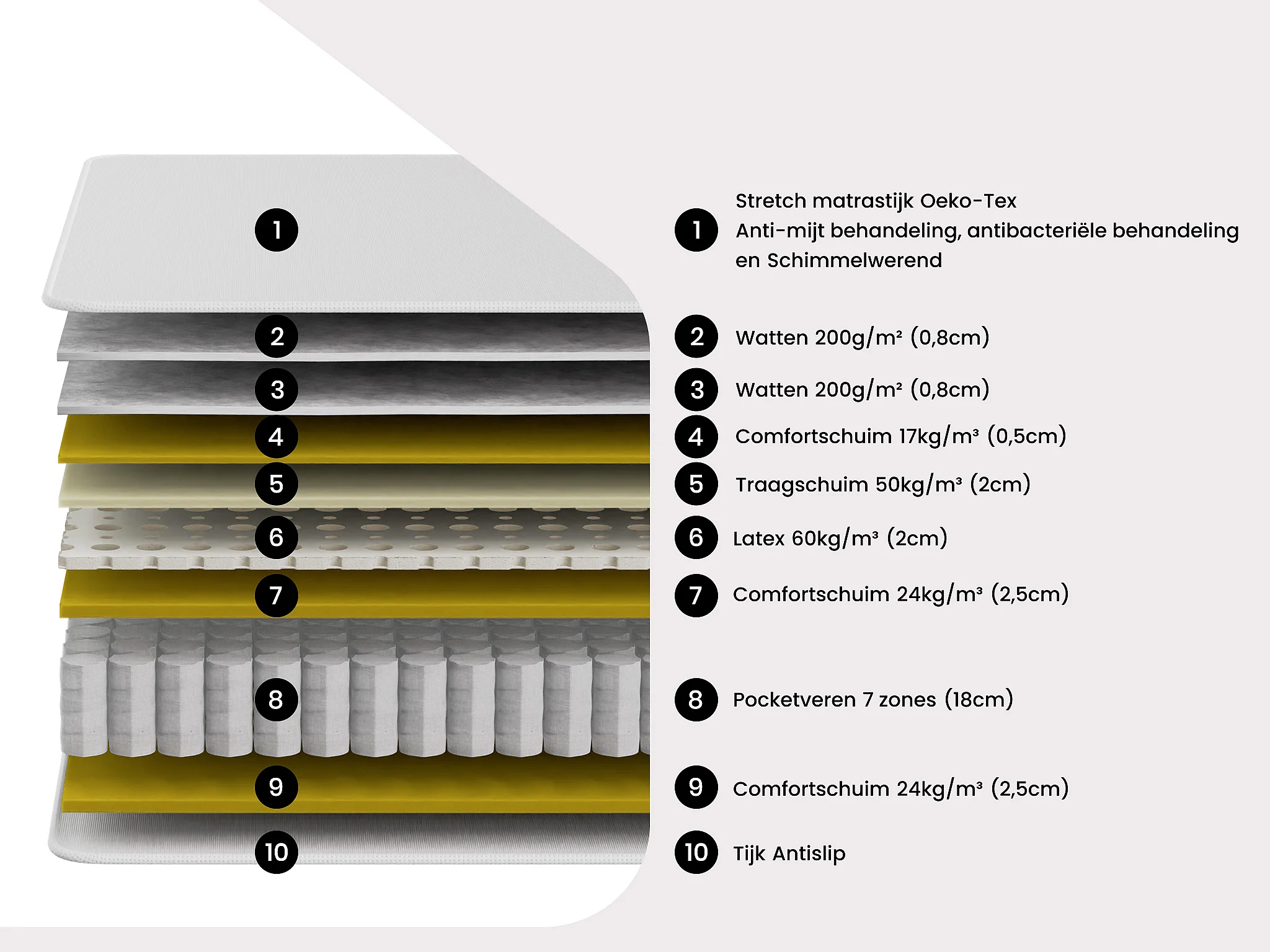 1
2
3
4
5
6
7
8
9
10

1 Stretch matrastijk Oeko-Tex
Anti-mijt behandeling, antibacteriële behandeling en Schimmelwerend

2 Watten 200g/m² (0,8cm)

3 Watten 200g/m² (0,8cm)

4 Comfortschuim 17kg/m³ (0,5cm)

5 Traagschuim 50kg/m³ (2cm)

6 Latex 60kg/m³ (2cm)

7 Comfortschuim 24kg/m³ (2,5cm)

8 Pocketveren 7 zones (18cm)

9 Comfortschuim 24kg/m³ (2,5cm)

10 Tijk Antislip