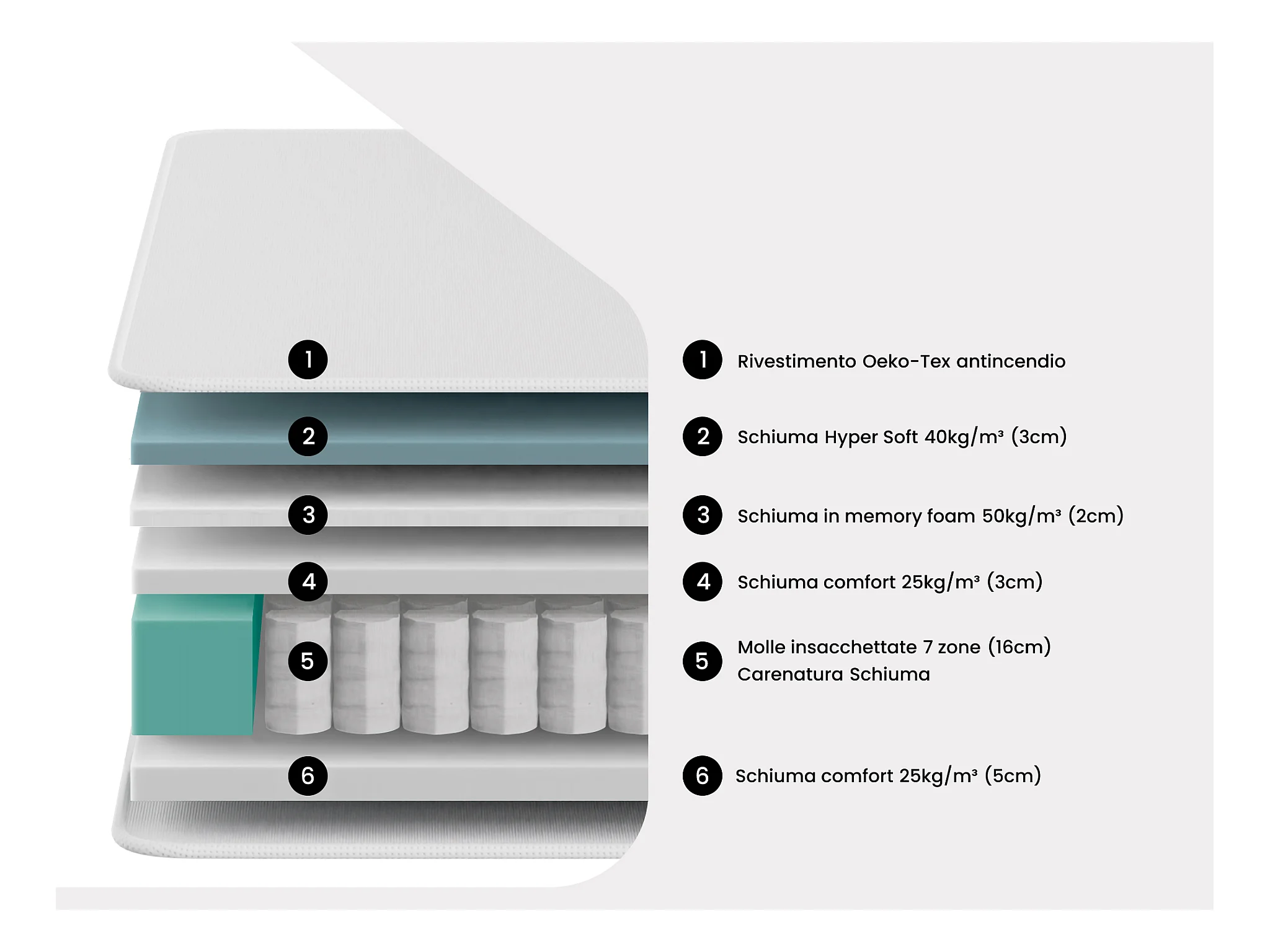 1
2
3
4
5
6

1 Rivestimento Oeko-Tex antincendio

2 Schiuma Hyper Soft 40kg/m³ (3cm)

3 Schiuma in memory foam 50kg/m³ (2cm)

4 Schiuma comfort 25kg/m³ (3cm)

5 Molle insacchettate 7 zone (16cm)
Carenatura Schiuma

6 Schiuma comfort 25kg/m³ (5cm)