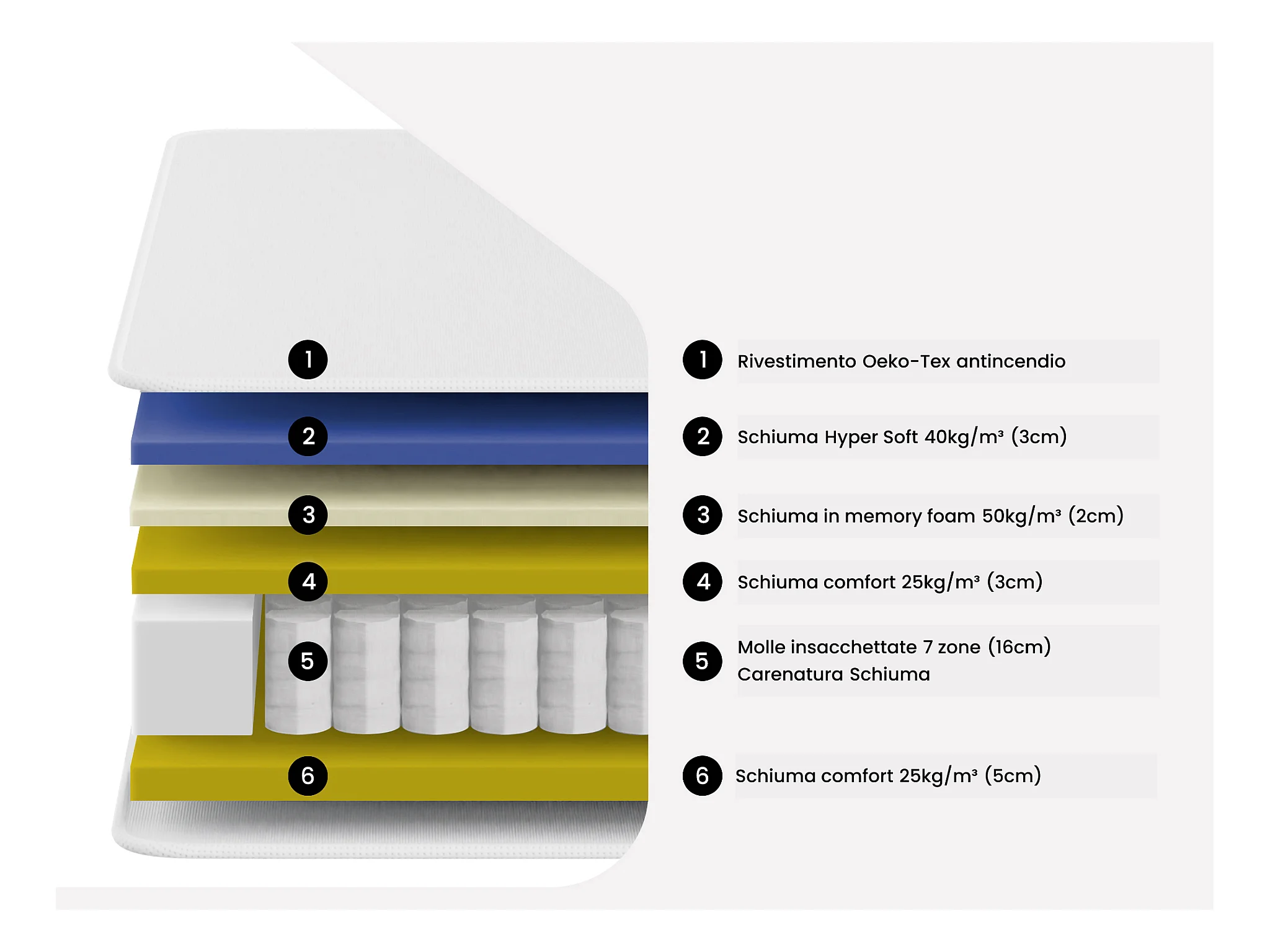 1
2
3
4
5
6

1 Rivestimento Oeko-Tex antincendio

2 Schiuma Hyper Soft 40kg/m³ (3cm)

3 Schiuma in memory foam 50kg/m³ (2cm)

4 Schiuma comfort 25kg/m³ (3cm)

5 Molle insacchettate 7 zone (16cm)
Carenatura Schiuma

6 Schiuma comfort 25kg/m³ (5cm)