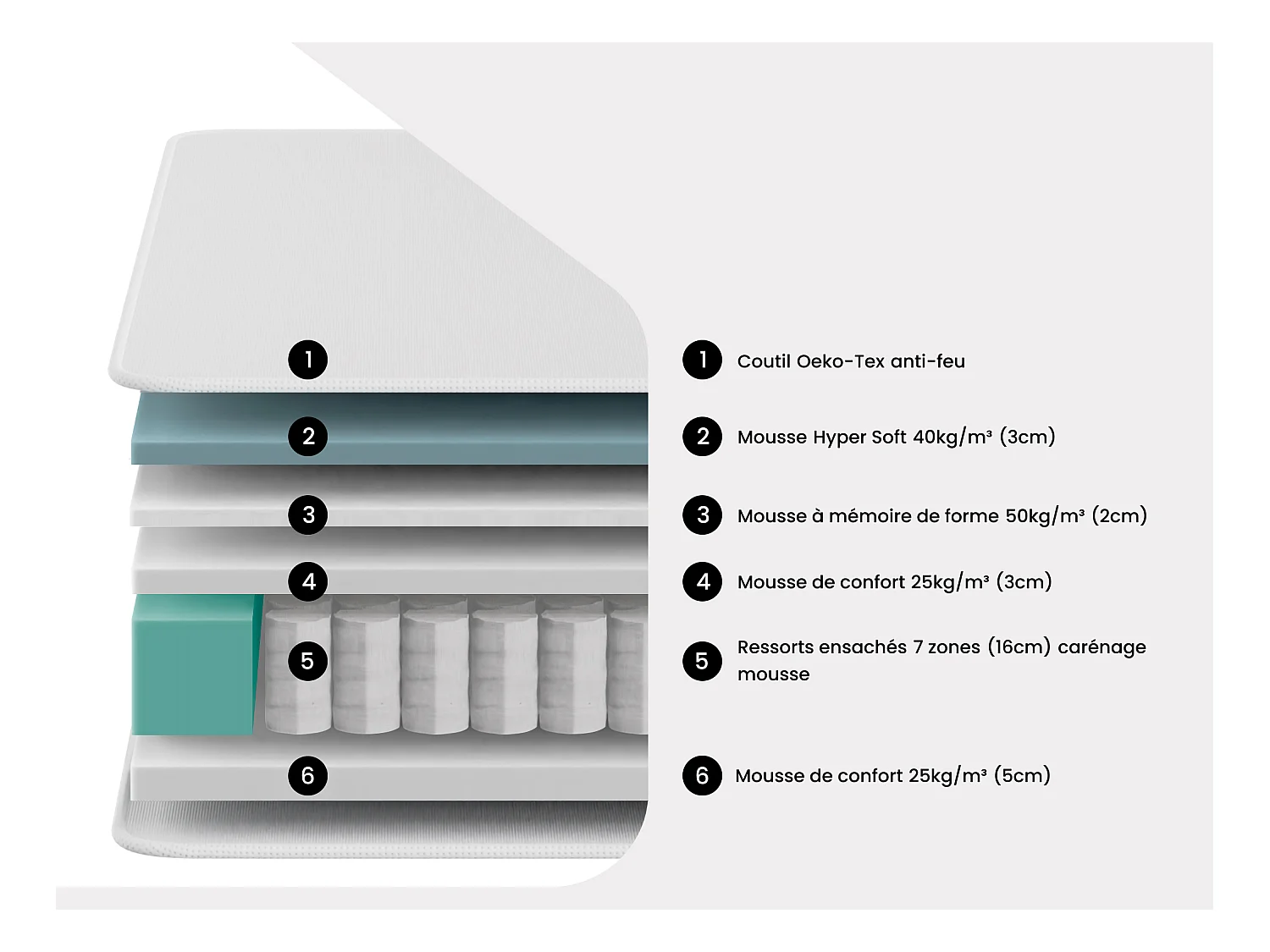 1
2
3
4
5
6

1 Coutil Oeko-Tex anti-feu

2 Mousse Hyper Soft 40kg/m³ (3cm)

3 Mousse à mémoire de forme 50kg/m³ (2cm)

4 Mousse de confort 25kg/m³ (3cm)

5 Ressorts ensachés 7 zones (16cm) carénage mousse

6 Mousse de confort 25kg/m³ (5cm)