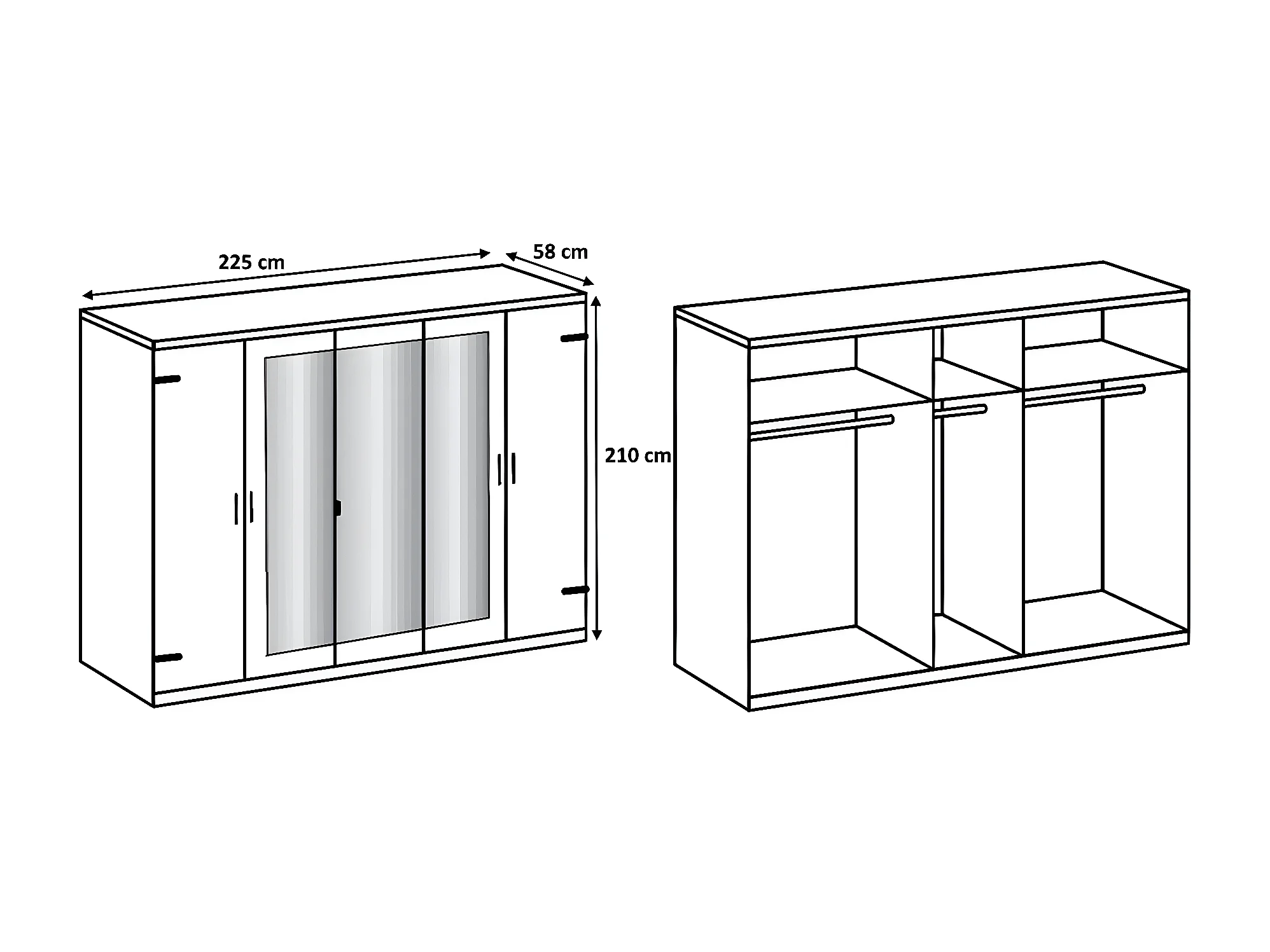 225 cm
58 cm
210 cm