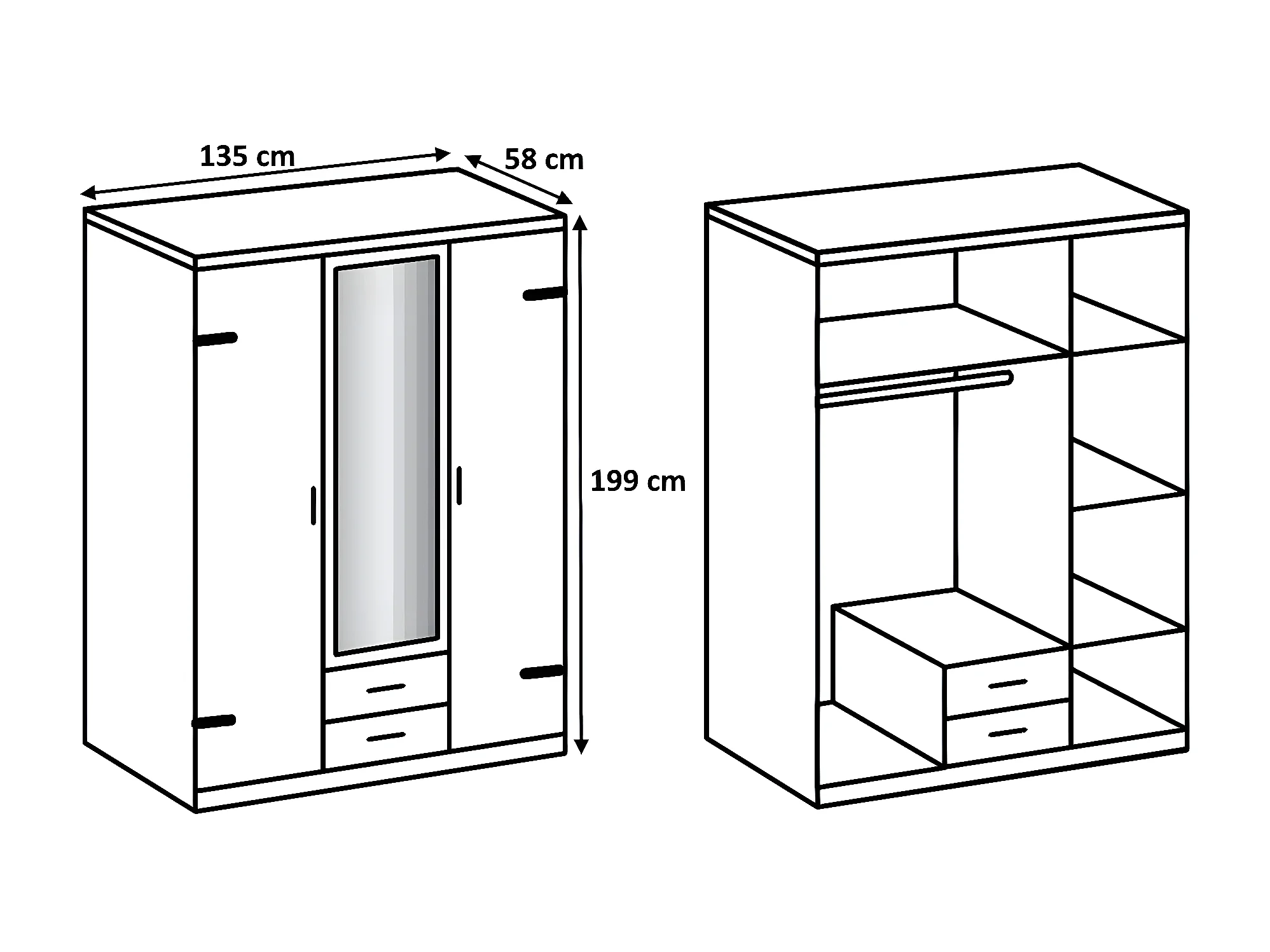 135 cm
58 cm
199 cm