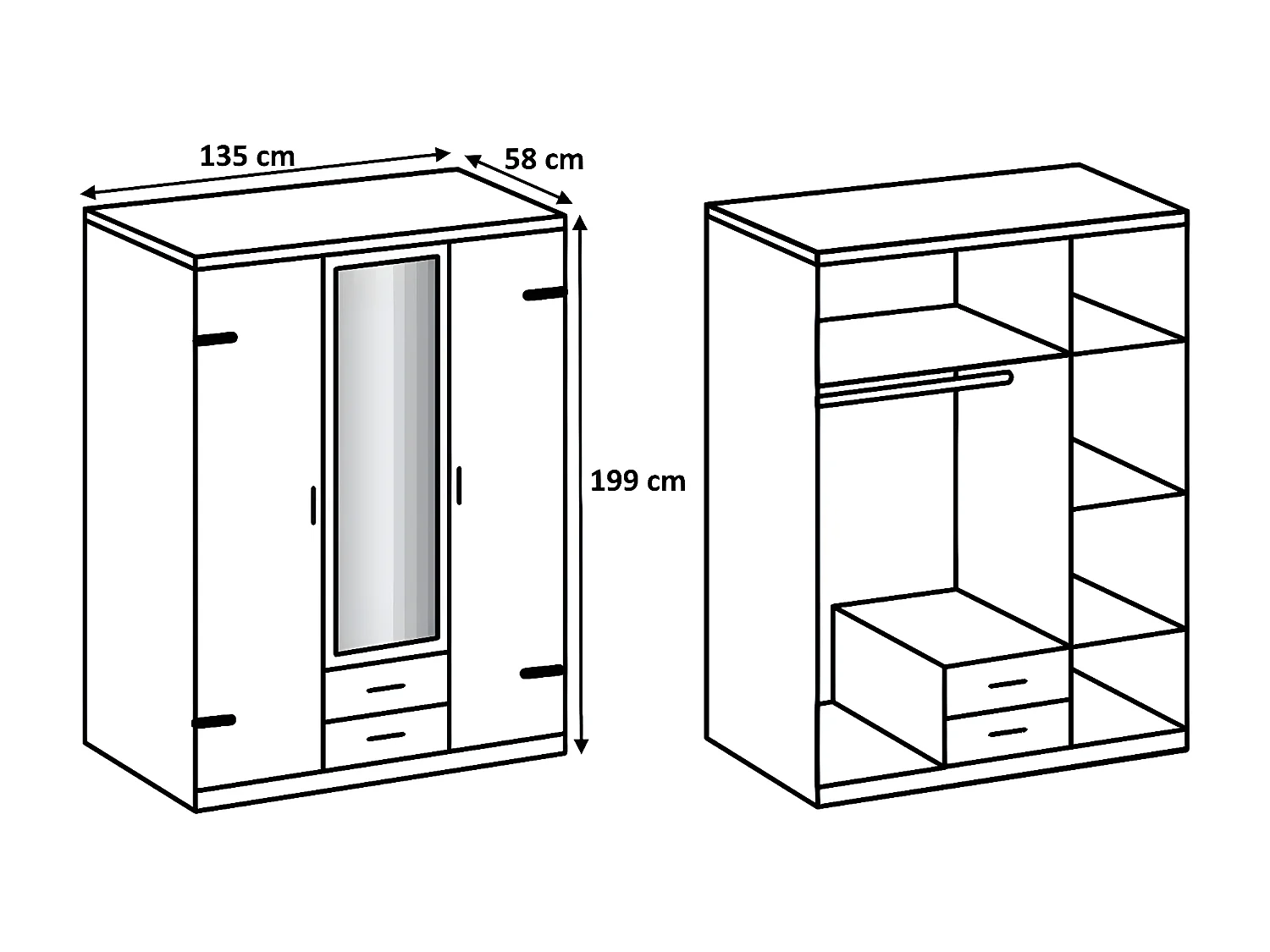 135 cm
58 cm
199 cm