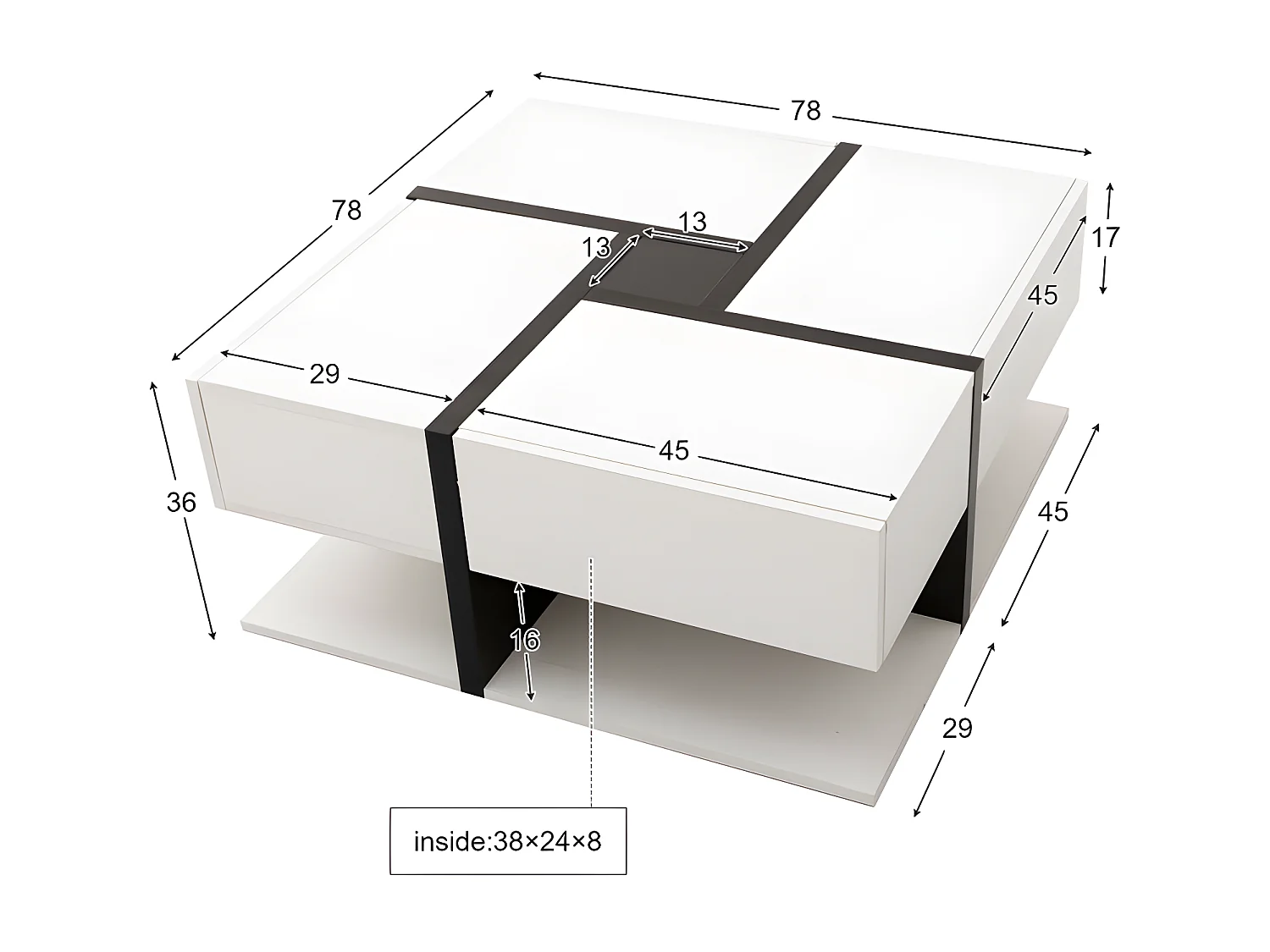 78

78

13

13

17

45

29

45

36

45

16

29

inside:38×24×8