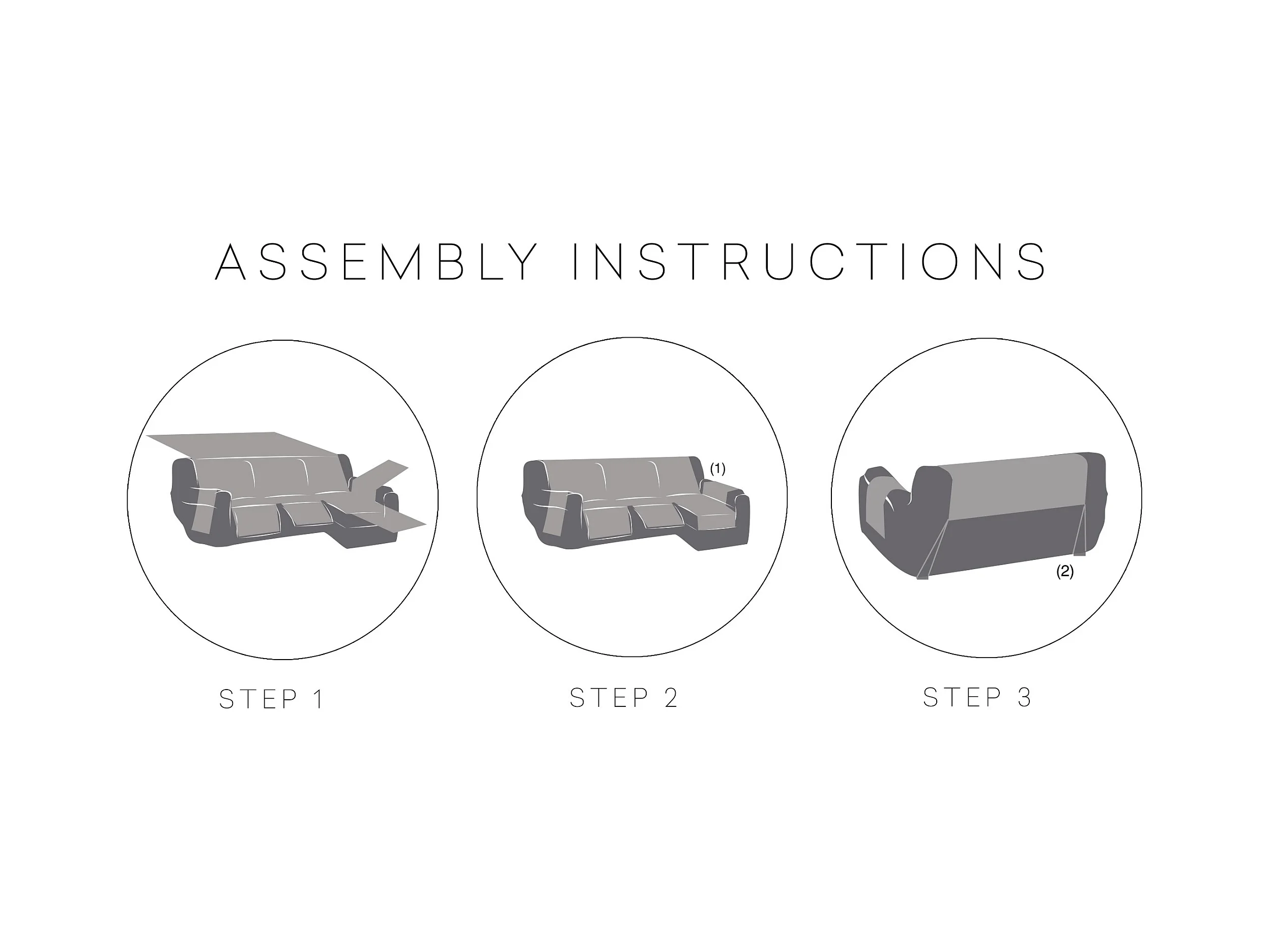 ASSEMBLY INSTRUCTIONS

(1)

(2)

STEP 1

STEP 2

STEP 3