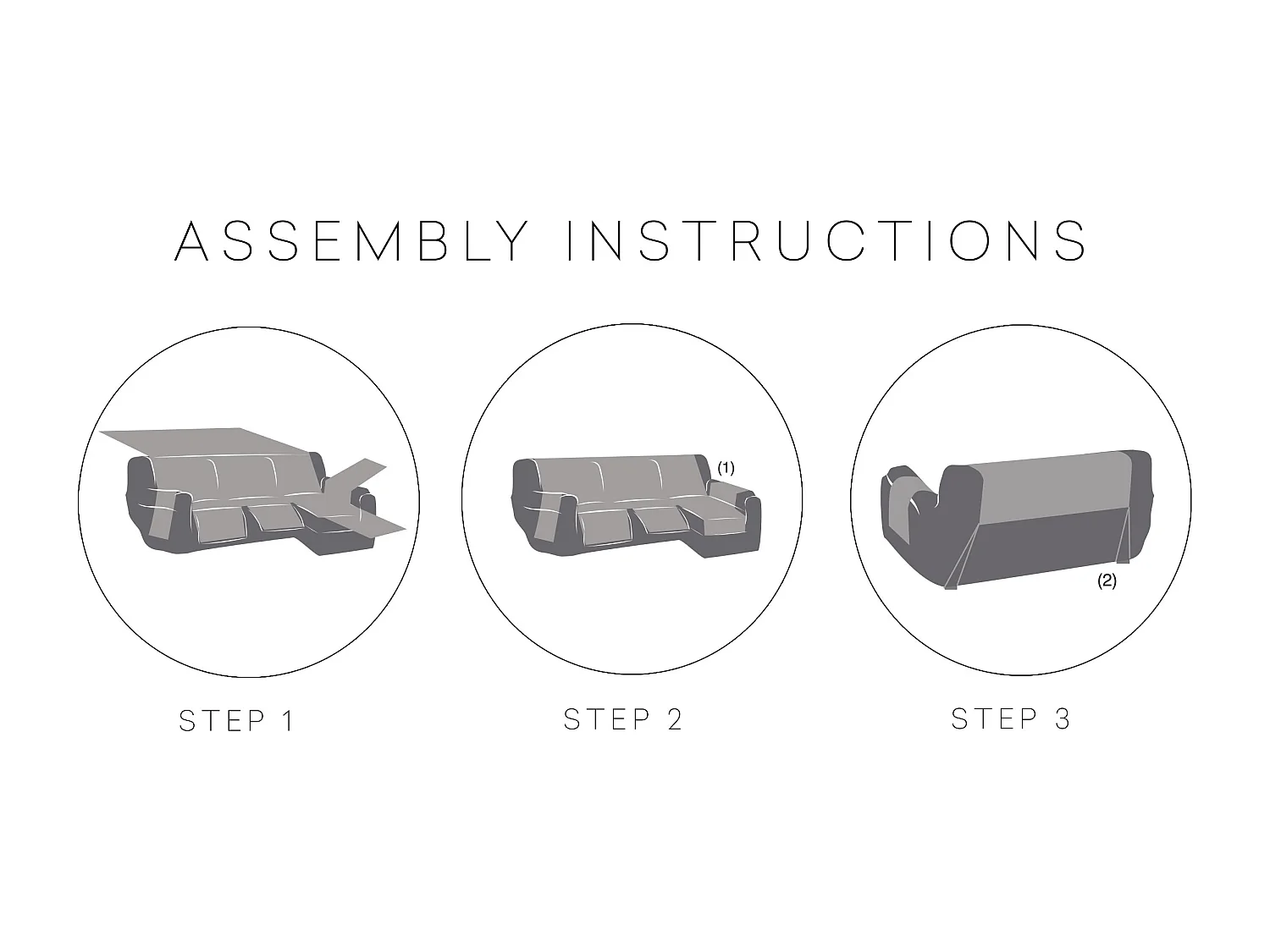 ASSEMBLY INSTRUCTIONS

(1)

(2)

STEP 1

STEP 2

STEP 3