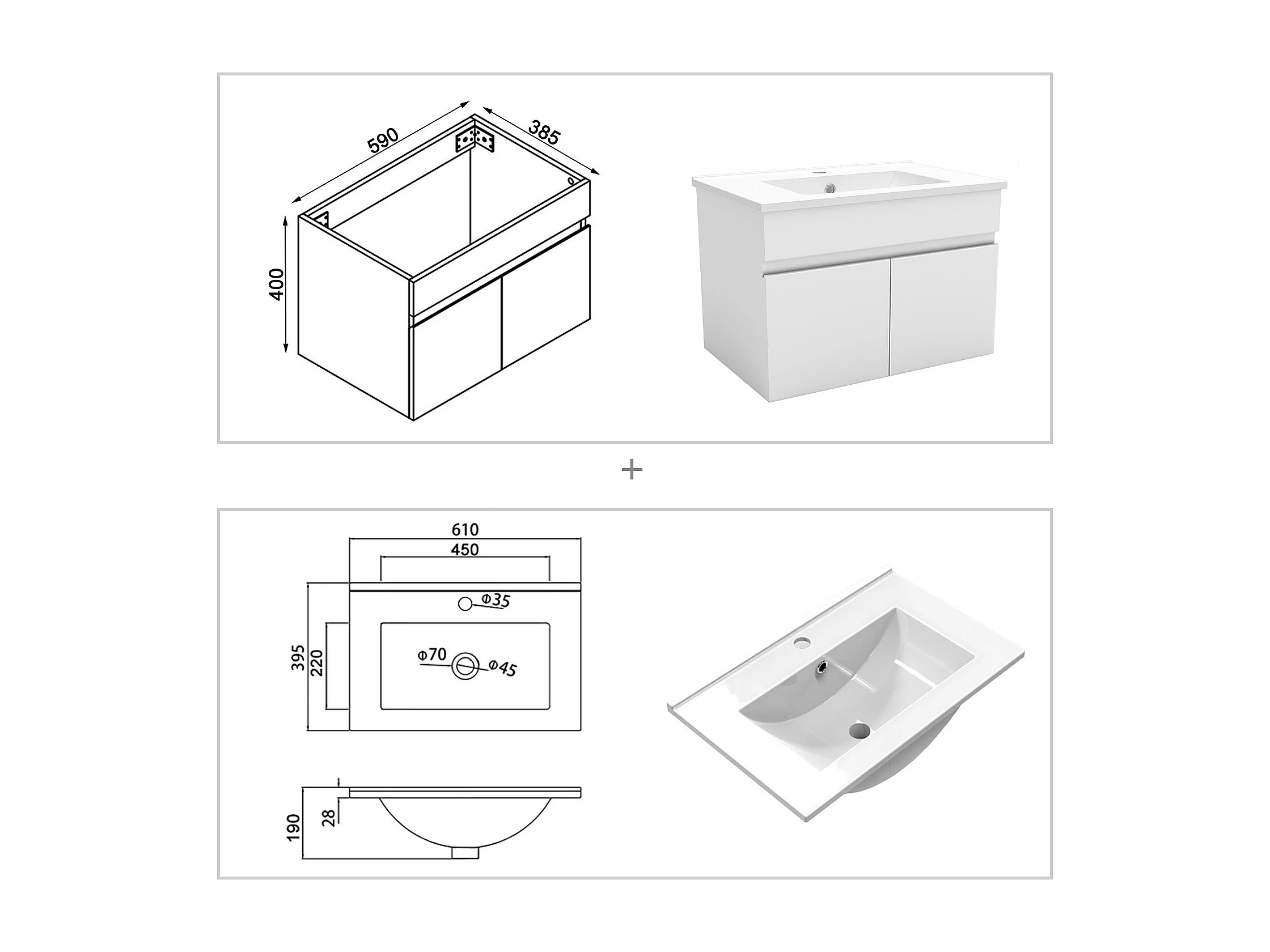 590
385
400

+

610
450
Φ35
395
220
Φ70
Φ45
190
28